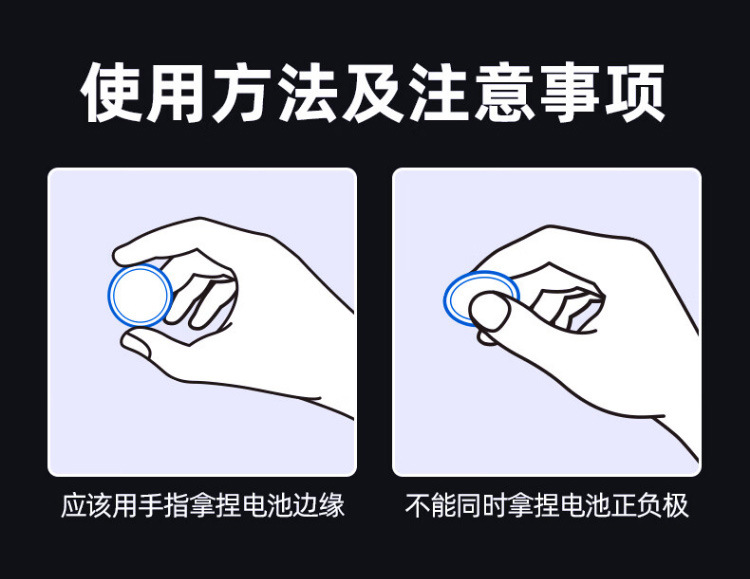 使用方法及注意事项

应该用手指拿捏电池边缘

不能同时拿捏电池正负极