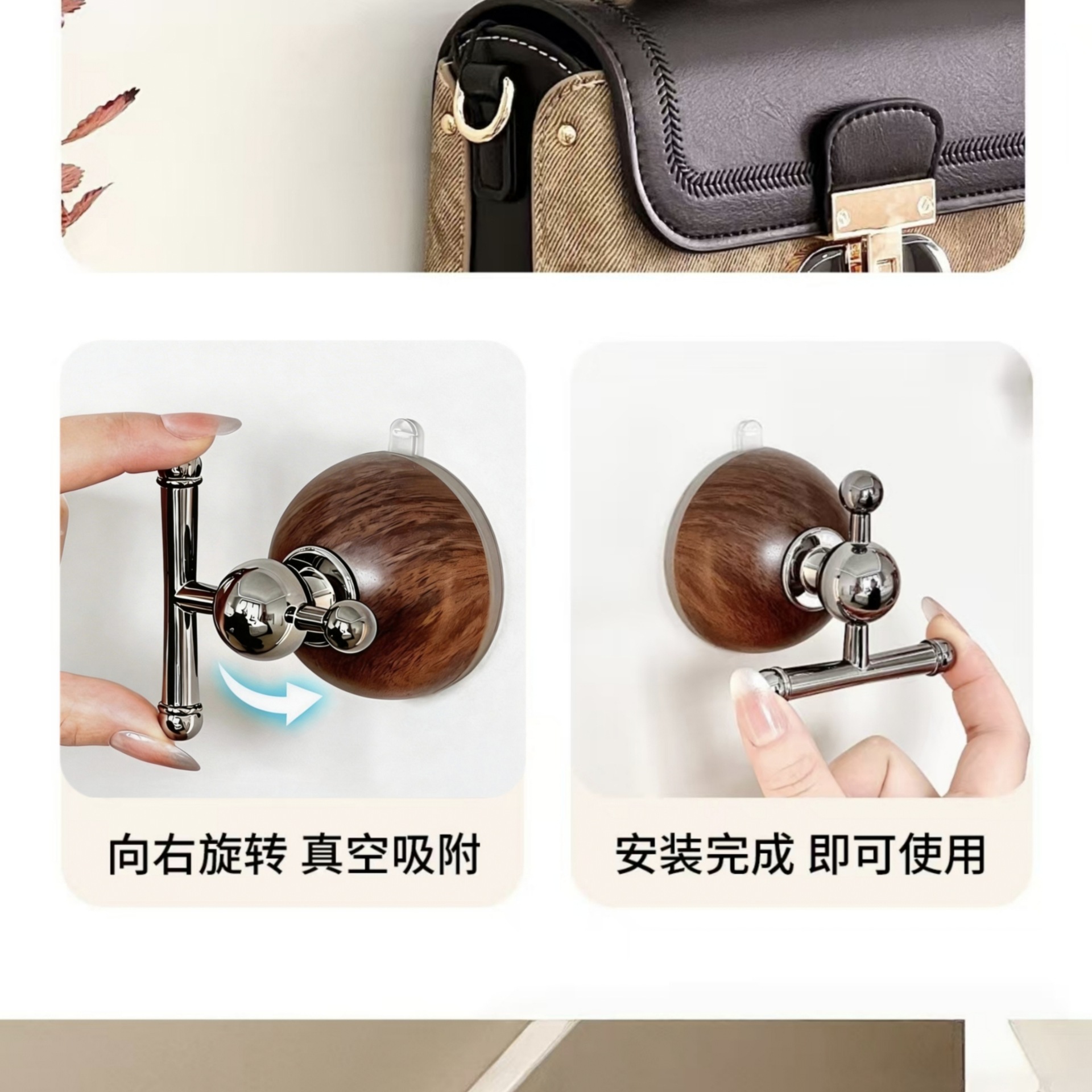 向右旋转 真空吸附

安装完成 即可使用