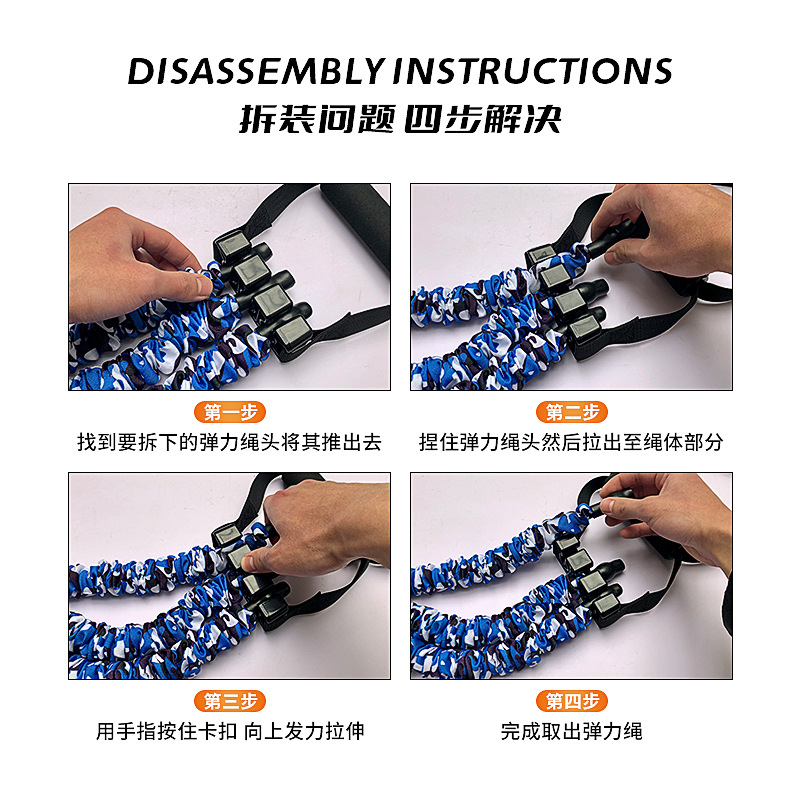 DISASSEMBLY INSTRUCTIONS
拆装问题 四步解决

第一步
找到要拆下的弹力绳头将其推出去

第二步
捏住弹力绳头然后拉出至绳体部分

第三步
用手指按住卡扣 向上发力拉伸

第四步
完成取出弹力绳