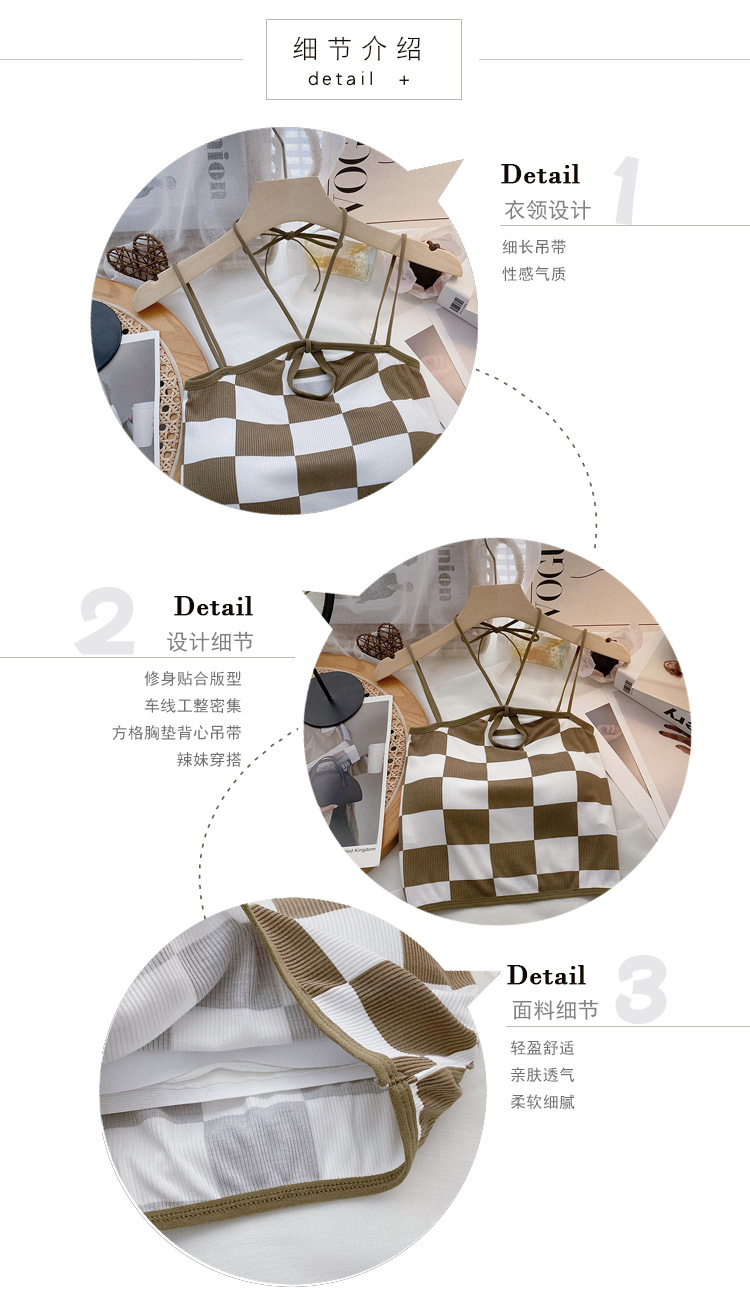 细节介绍
detail +

Detail 1
衣领设计
细长吊带
性感气质

2 Detail
设计细节
修身贴合版型
车线工整密集
方格胸垫背心吊带
辣妹穿搭

Detail 3
面料细节
轻盈舒适
亲肤透气
柔软细腻