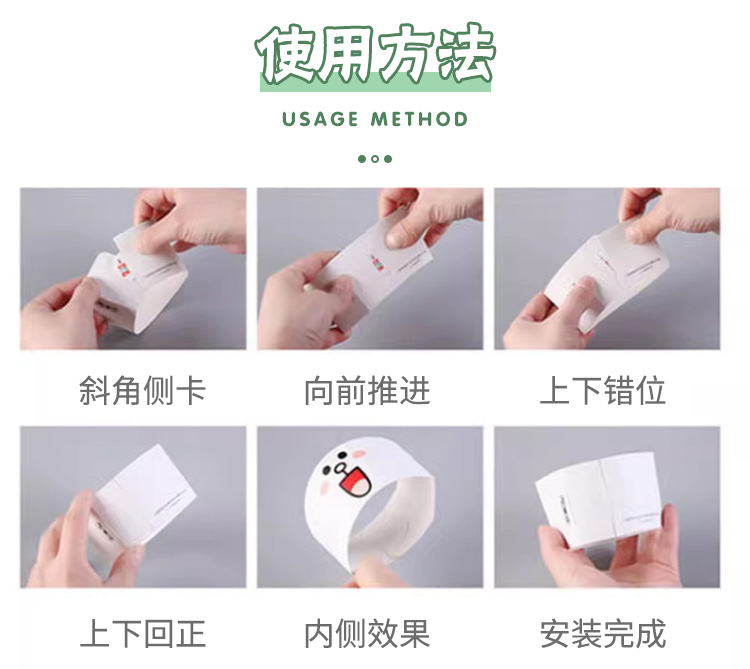 使用方法

USAGE METHOD

斜角侧卡

向前推进

上下错位

上下回正

内侧效果

安装完成