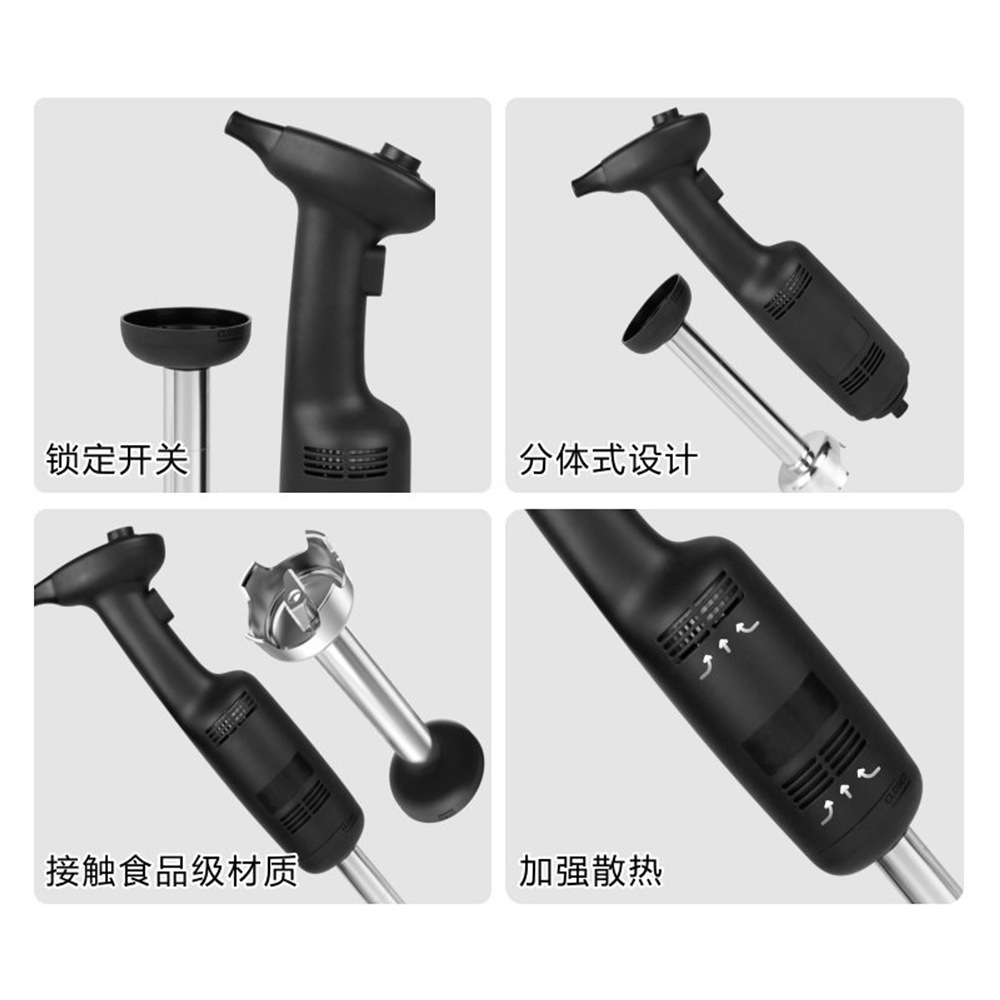 锁定开关

分体式设计

接触食品级材质

加强散热