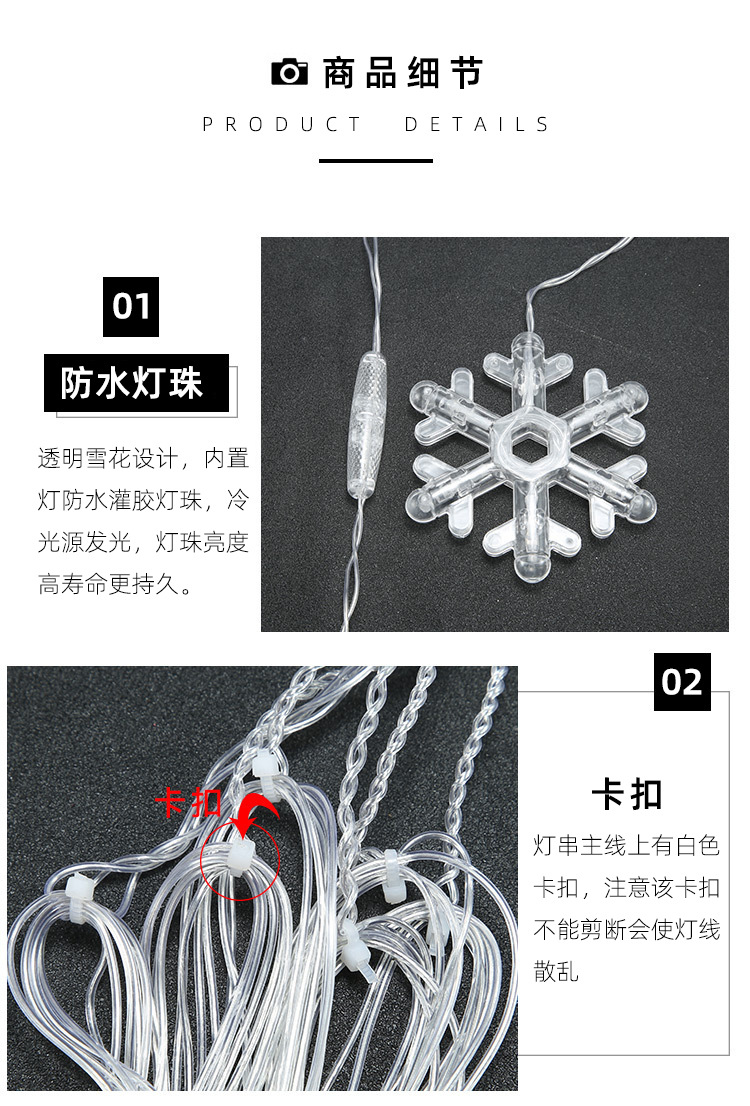 商品细节

PRODUCT DETAILS

01

防水灯珠

透明雪花设计，内置灯防水灌胶灯珠，冷光源发光，灯珠亮度高寿命更持久。

卡扣

02

卡扣

灯串主线上有白色卡扣，注意该卡扣不能剪断会使灯线散乱