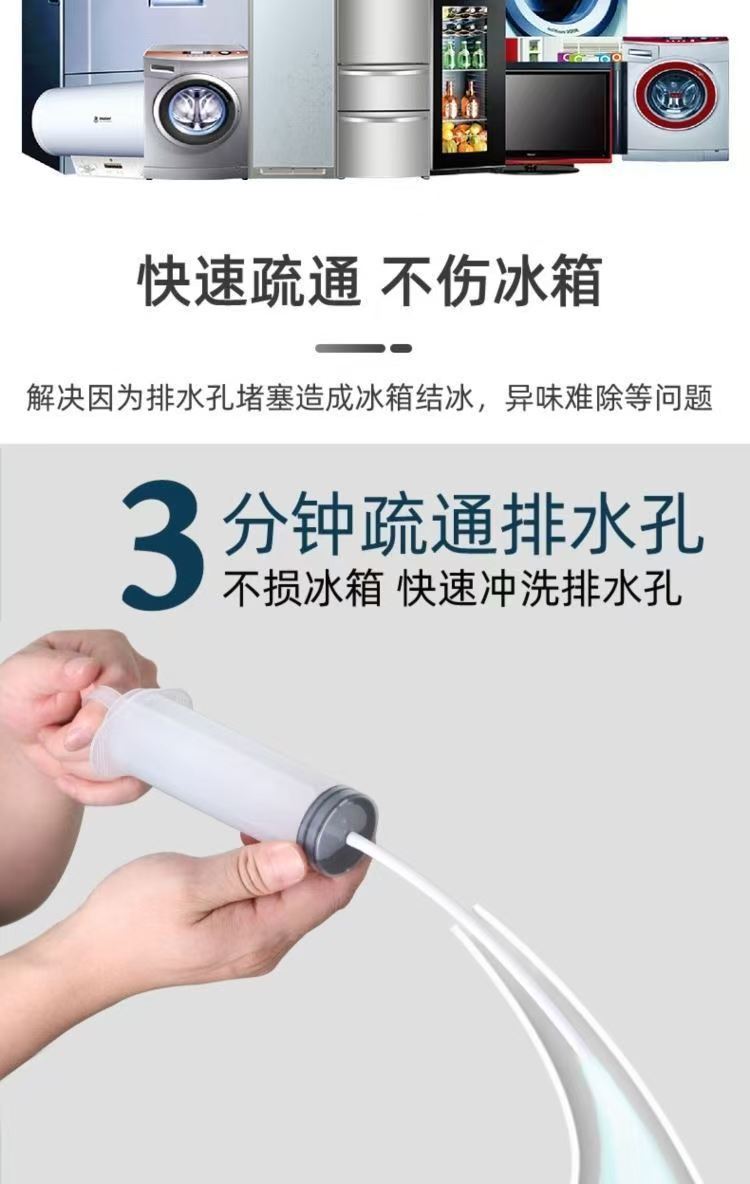 快速疏通 不伤冰箱

解决因为排水孔堵塞造成冰箱结冰，异味难除等问题

3 分钟疏通排水孔
不损冰箱 快速冲洗排水孔