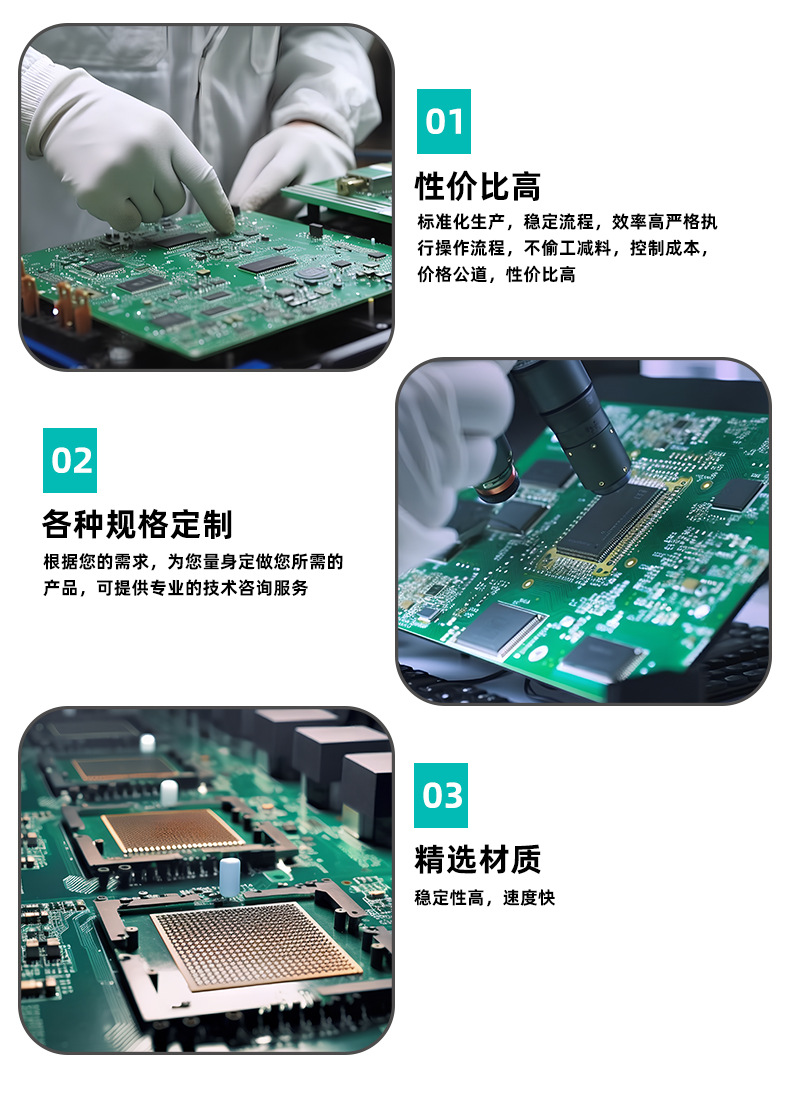 01

性价比高

标准化生产，稳定流程，效率高严格执行操作流程，不偷工减料，控制成本，价格公道，性价比高

02

各种规格定制

根据您的需求，为您量身定做您所需的产品，可提供专业的技术咨询服务

03

精选材质

稳定性高，速度快