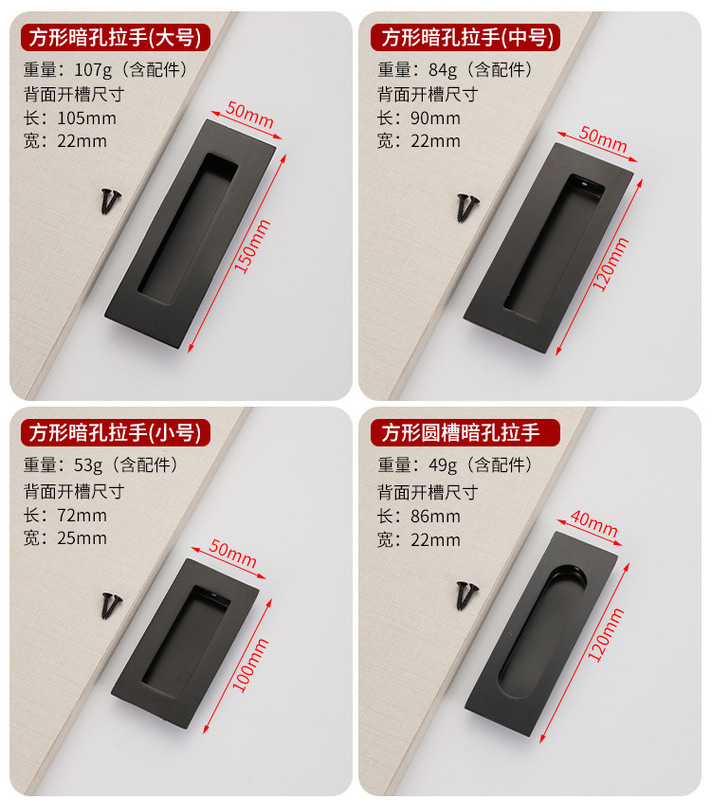 方形暗孔拉手(大号)
重量：107g（含配件）
背面开槽尺寸
长：105mm
宽：22mm

50mm
150mm

方形暗孔拉手(中号)
重量：84g（含配件）
背面开槽尺寸
长：90mm
宽：22mm

50mm
120mm

方形暗孔拉手(小号)
重量：53g（含配件）
背面开槽尺寸
长：72mm
宽：25mm

50mm
100mm

方形圆槽暗孔拉手
重量：49g（含配件）
背面开槽尺寸
长：86mm
宽：22mm

40mm
120mm