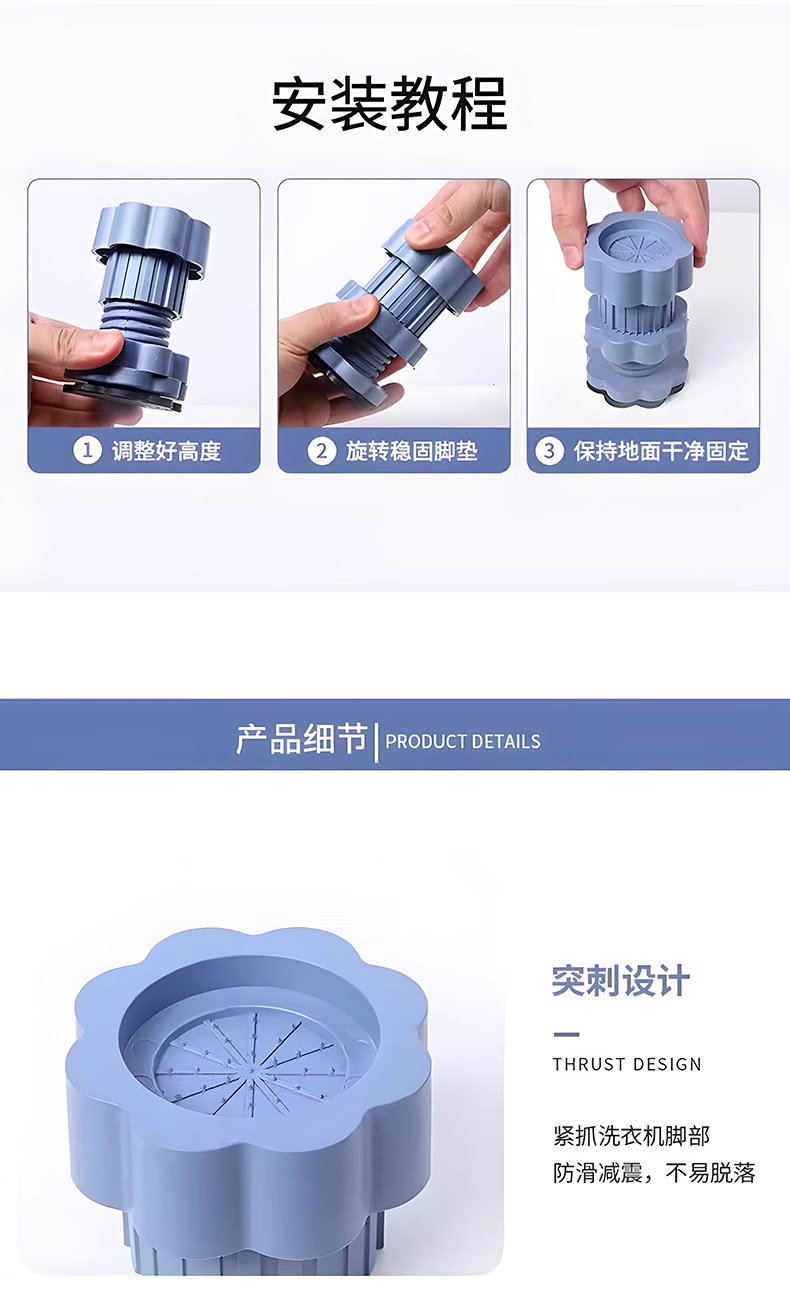 安装教程

1 调整好高度

2 旋转稳固脚垫

3 保持地面干净固定

产品细节 | PRODUCT DETAILS

突刺设计

THRUST DESIGN

紧抓洗衣机脚部
防滑减震，不易脱落