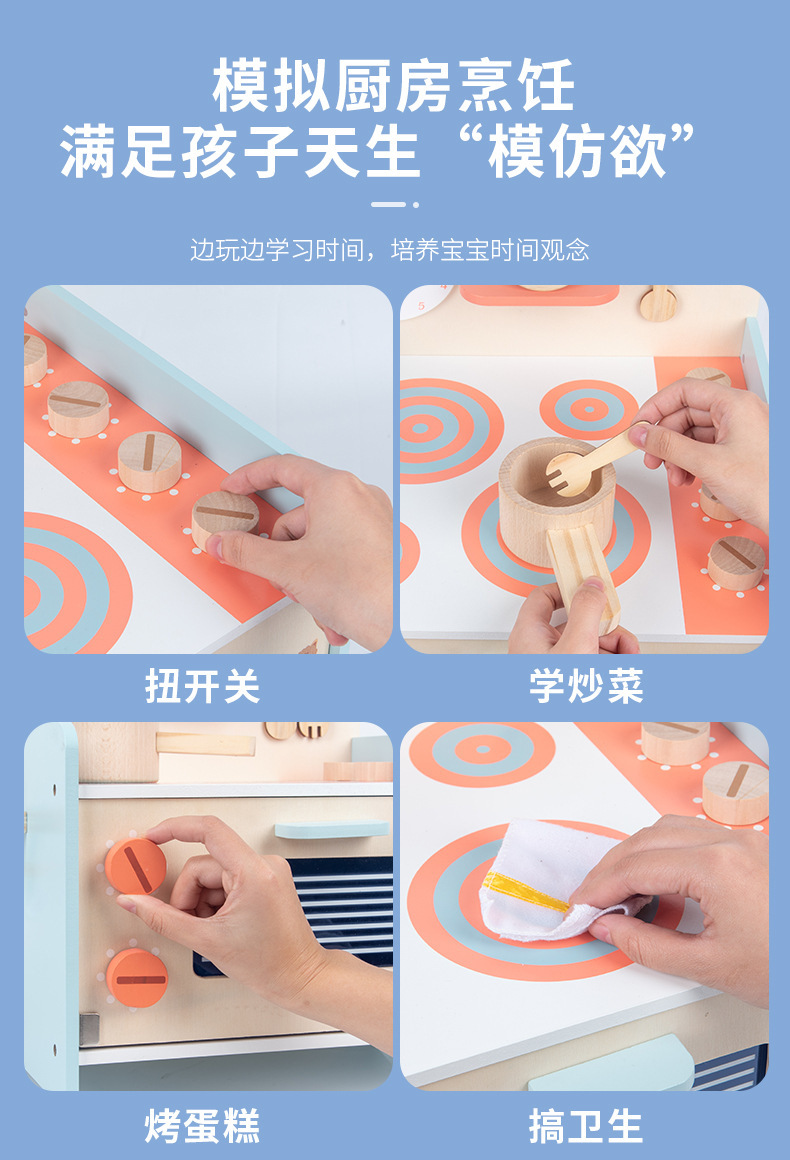 模拟厨房烹饪
满足孩子天生“模仿欲”

边玩边学习时间，培养宝宝时间观念

扭开关

学炒菜

烤蛋糕

搞卫生