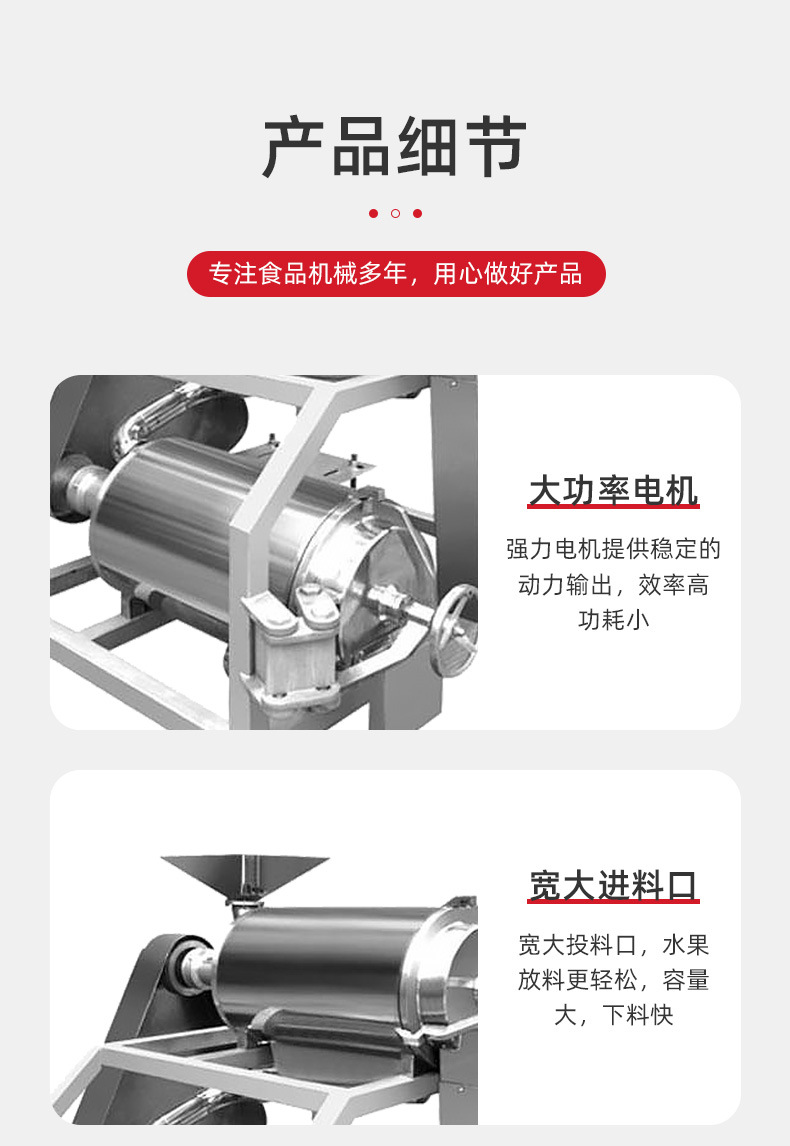 产品细节

专注食品机械多年，用心做好产品

大功率电机

强力电机提供稳定的动力输出，效率高功耗小

宽大进料口

宽大投料口，水果放料更轻松，容量大，下料快