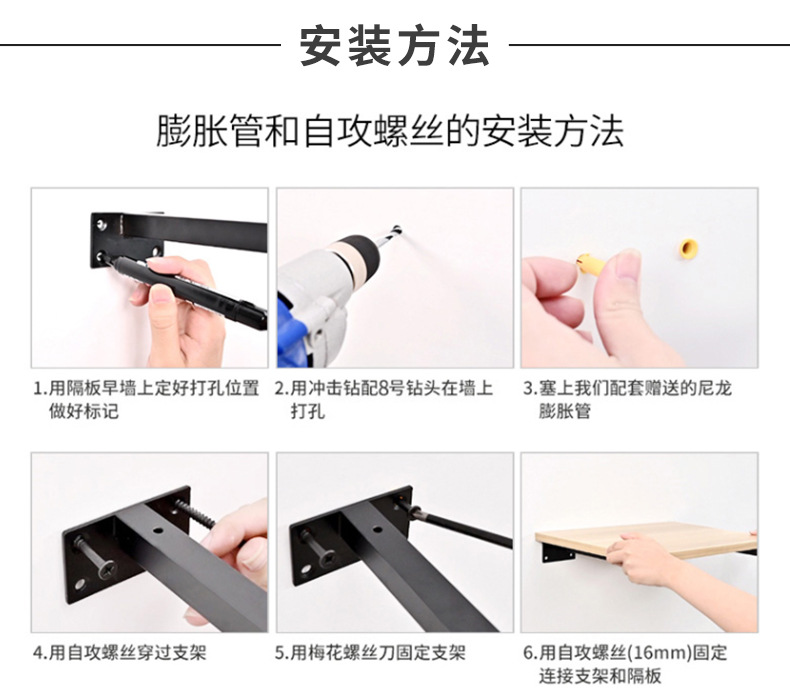 安装方法

膨胀管和自攻螺丝的安装方法

1.用隔板早墙上定好打孔位置做好标记

2.用冲击钻配8号钻头在墙上打孔

3.塞上我们配套赠送的尼龙膨胀管

4.用自攻螺丝穿过支架

5.用梅花螺丝刀固定支架

6.用自攻螺丝(16mm)固定连接支架和隔板