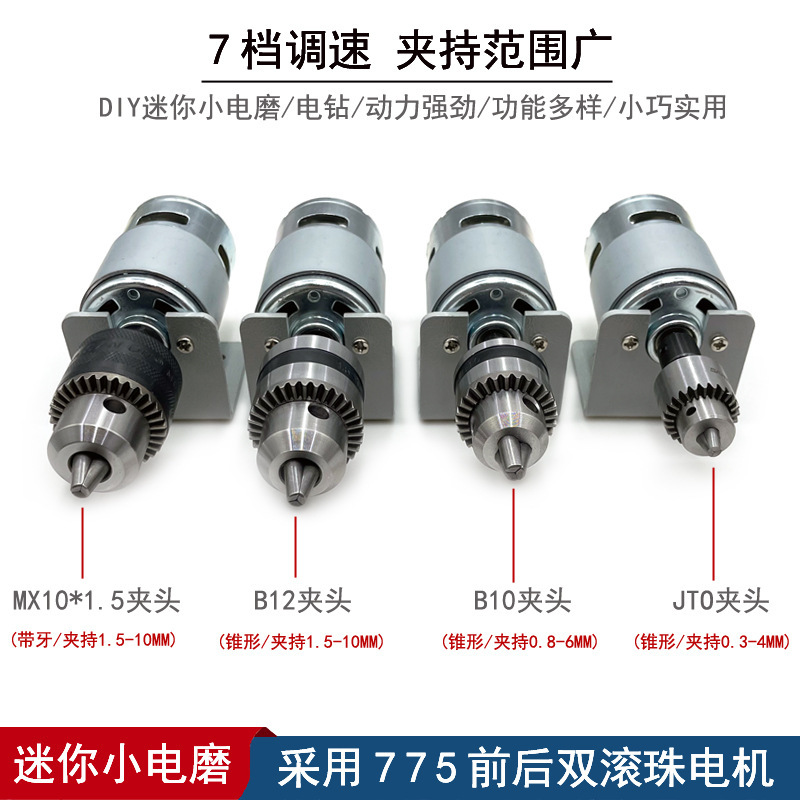 7档调速 夹持范围广

DIY迷你小电磨/电钻/动力强劲/功能多样/小巧实用

MX10*1.5夹头
(带牙/夹持1.5-10MM)

B12夹头
(锥形/夹持1.5-10MM)

B10夹头
(锥形/夹持0.8-6MM)

JT0夹头
(锥形/夹持0.3-4MM)

迷你小电磨

采用775前后双滚珠电机