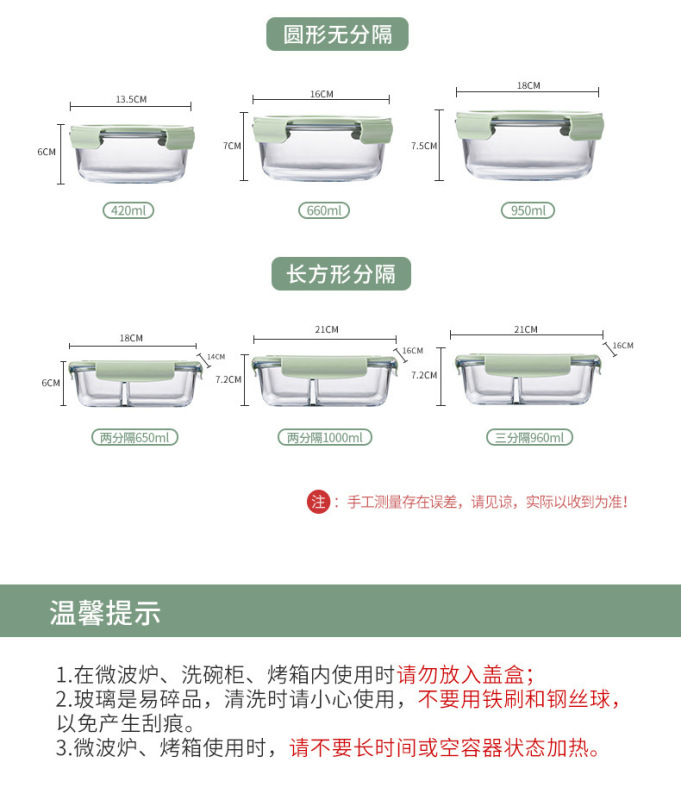 圆形无分隔

13.5CM
6CM
420ml

16CM
7CM
660ml

18CM
7.5CM
950ml

长方形分隔

18CM
14CM
6CM
两分隔650ml

21CM
16CM
7.2CM
两分隔1000ml

21CM
16CM
7.2CM
三分隔960ml

注：手工测量存在误差，请见谅，实际以收到为准！

温馨提示

1.在微波炉、洗碗柜、烤箱内使用时请勿放入盖盒；
2.玻璃是易碎品，清洗时请小心使用，不要用铁刷和钢丝球，以免产生刮痕。
3.微波炉、烤箱使用时，请不要长时间或空容器状态加热。