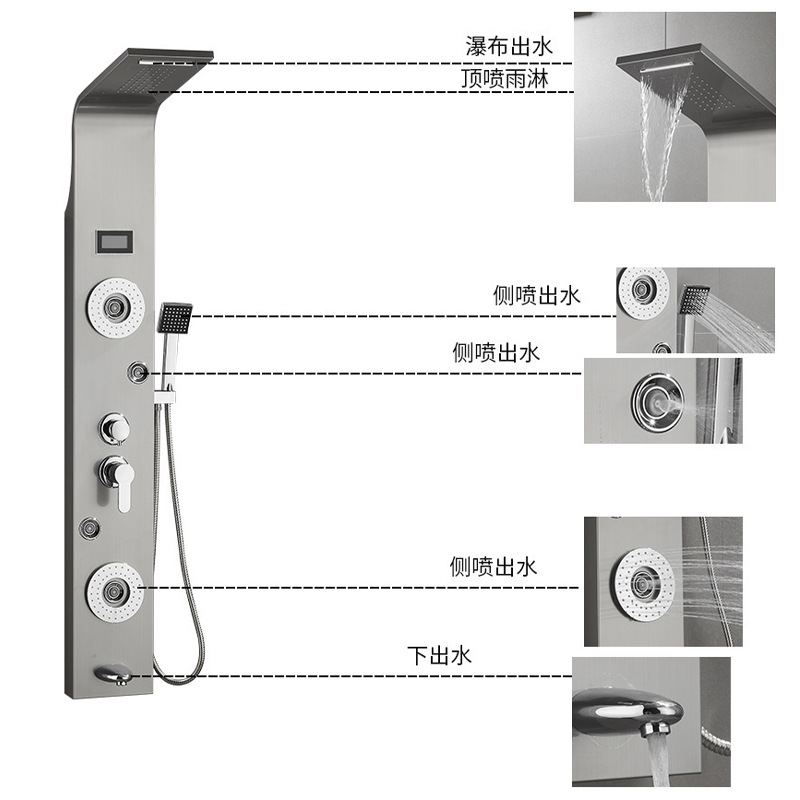 瀑布出水
顶喷雨淋
侧喷出水
侧喷出水
侧喷出水
下出水