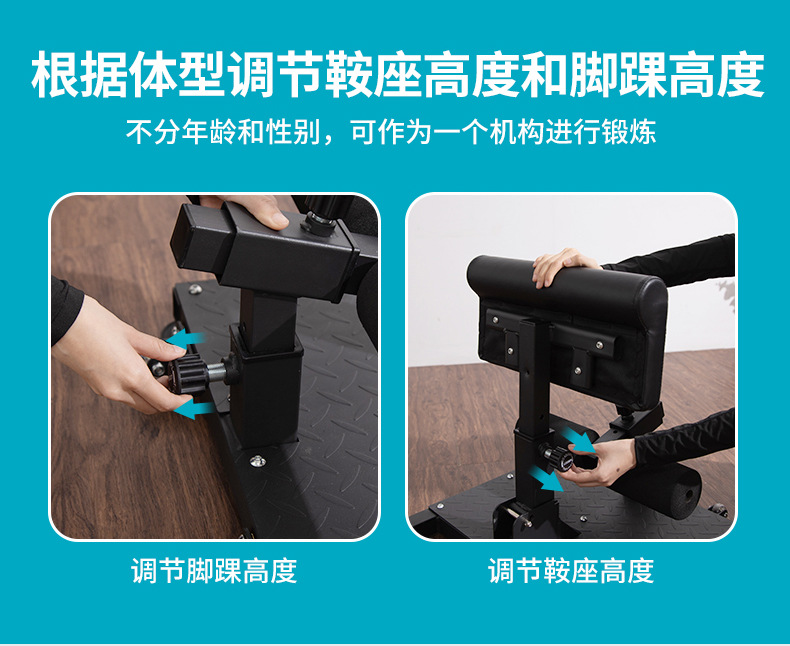 根据体型调节鞍座高度和脚踝高度

不分年龄和性别，可作为一个机构进行锻炼

调节脚踝高度

调节鞍座高度