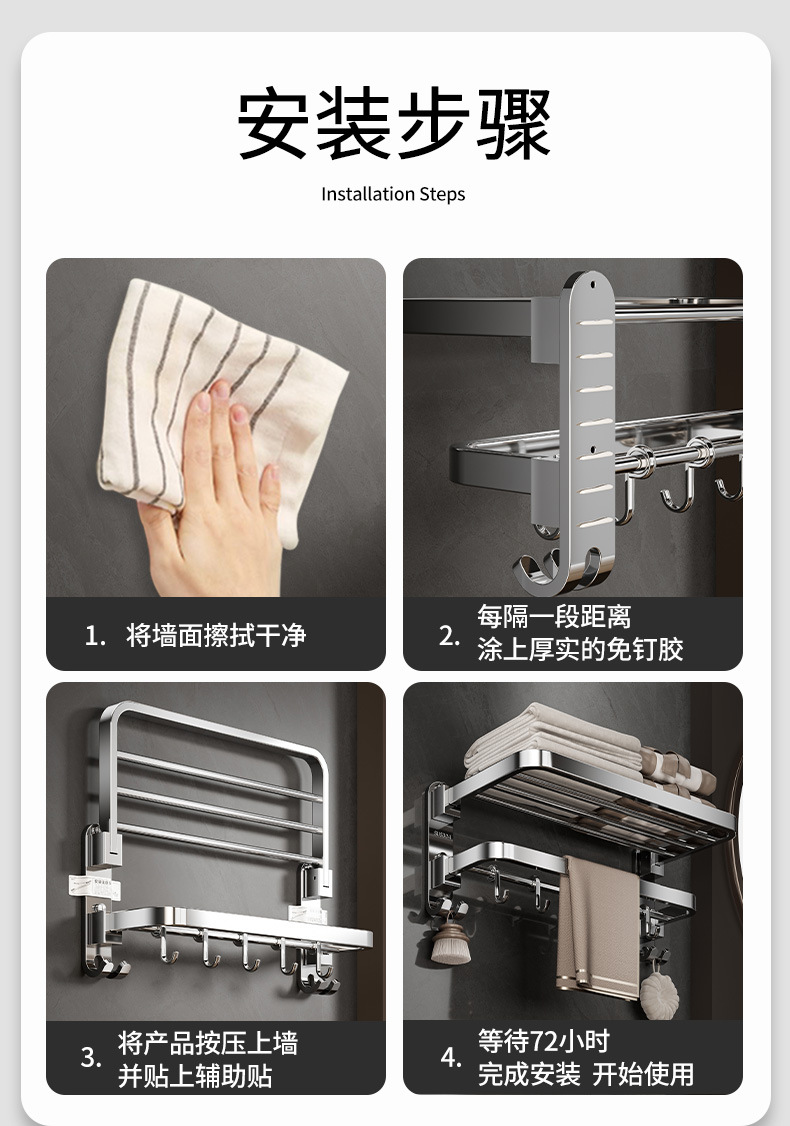 安装步骤

Installation Steps

1. 将墙面擦拭干净

2. 每隔一段距离
涂上厚实的免钉胶

3. 将产品按压上墙
并贴上辅助贴

4. 等待72小时
完成安装 开始使用