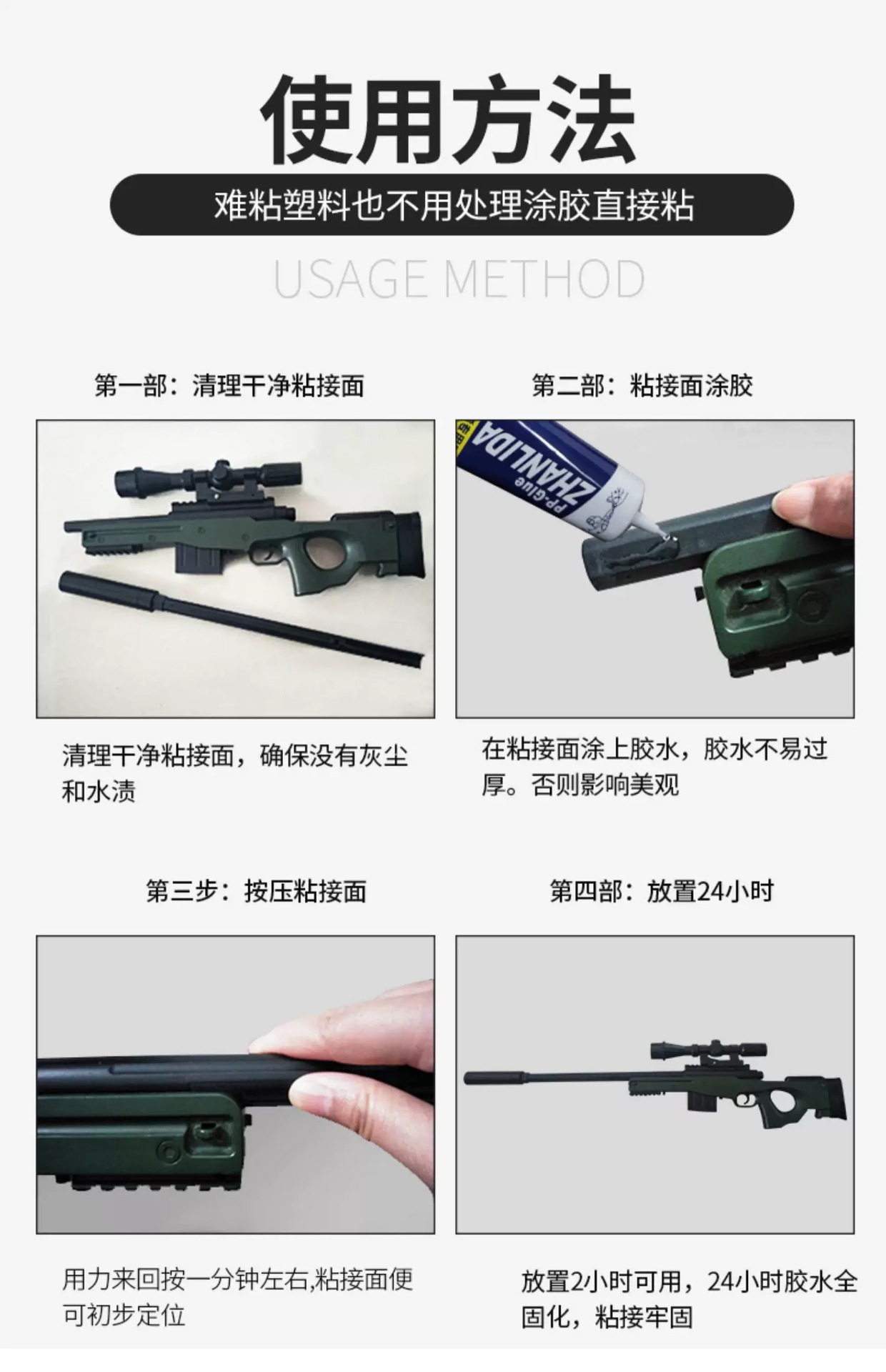 使用方法

难粘塑料也不用处理涂胶直接粘

USAGE METHOD

第一部：清理干净粘接面

清理干净粘接面，确保没有灰尘和水渍

第二部：粘接面涂胶

ZHANLIDA
PP-Glue

在粘接面涂上胶水，胶水不易过厚。否则影响美观

第三步：按压粘接面

用力来回按一分钟左右,粘接面便可初步定位

第四部：放置24小时

放置2小时可用，24小时胶水全固化，粘接牢固