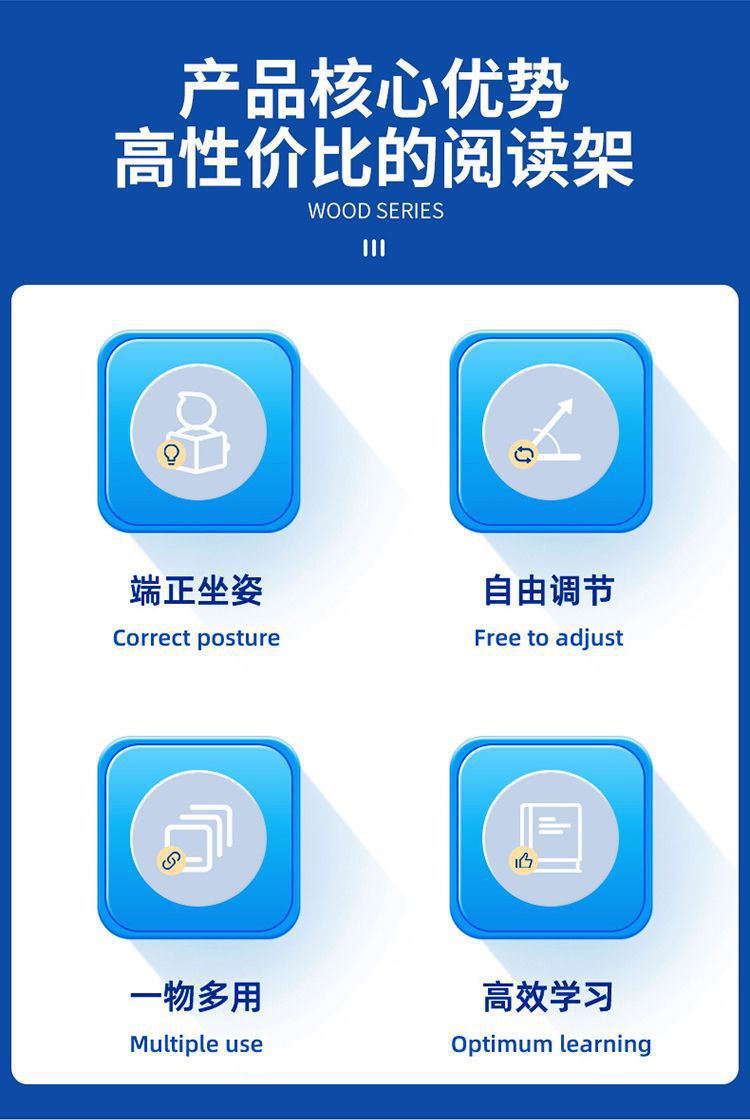 产品核心优势
高性价比的阅读架
WOOD SERIES

端正坐姿
Correct posture

自由调节
Free to adjust

一物多用
Multiple use

高效学习
Optimum learning