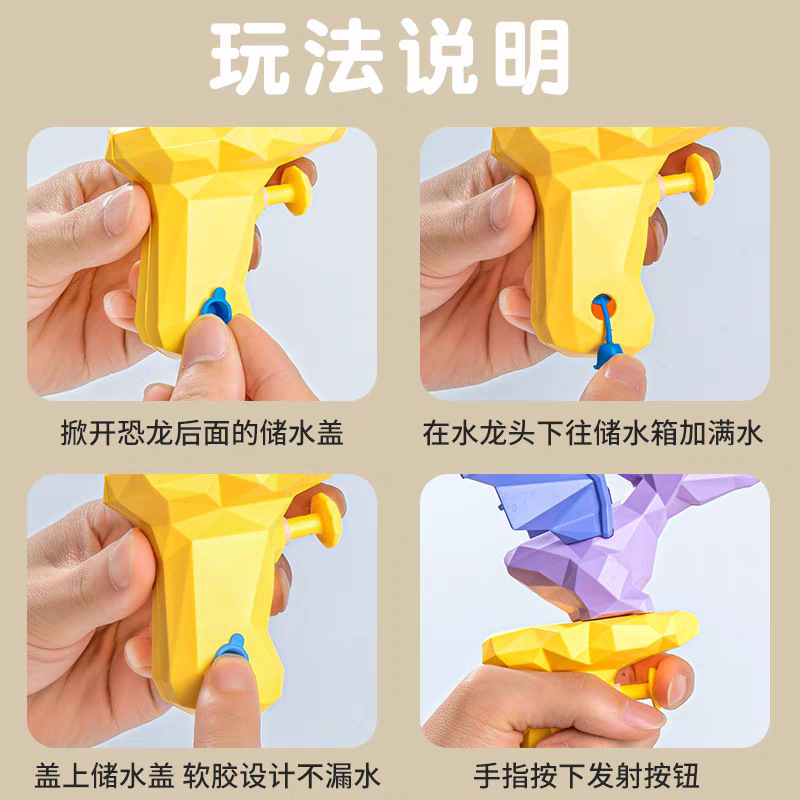 玩法说明

掀开恐龙后面的储水盖

在水龙头下往储水箱加满水

盖上储水盖 软胶设计不漏水

手指按下发射按钮