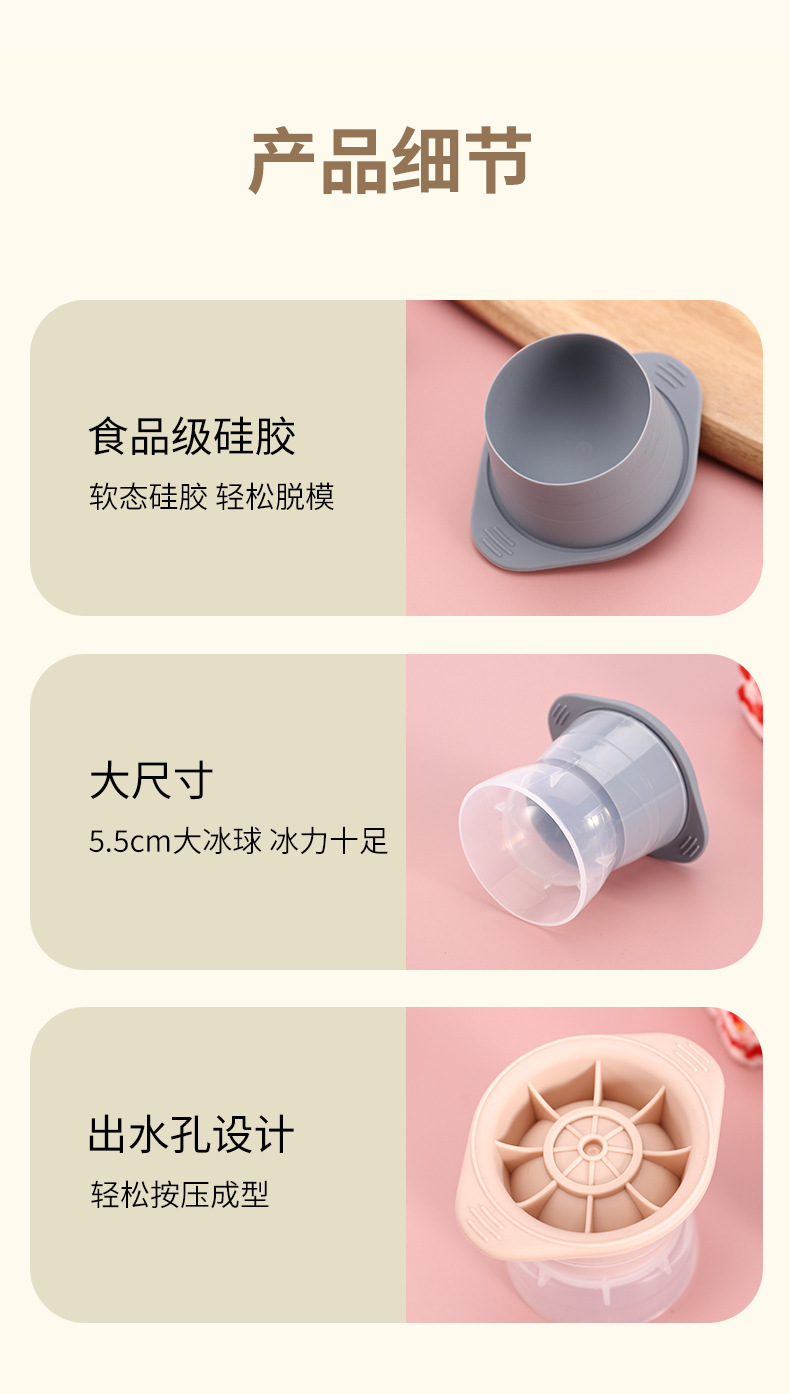 产品细节

食品级硅胶

软态硅胶 轻松脱模

大尺寸

5.5cm大冰球 冰力十足

出水孔设计

轻松按压成型