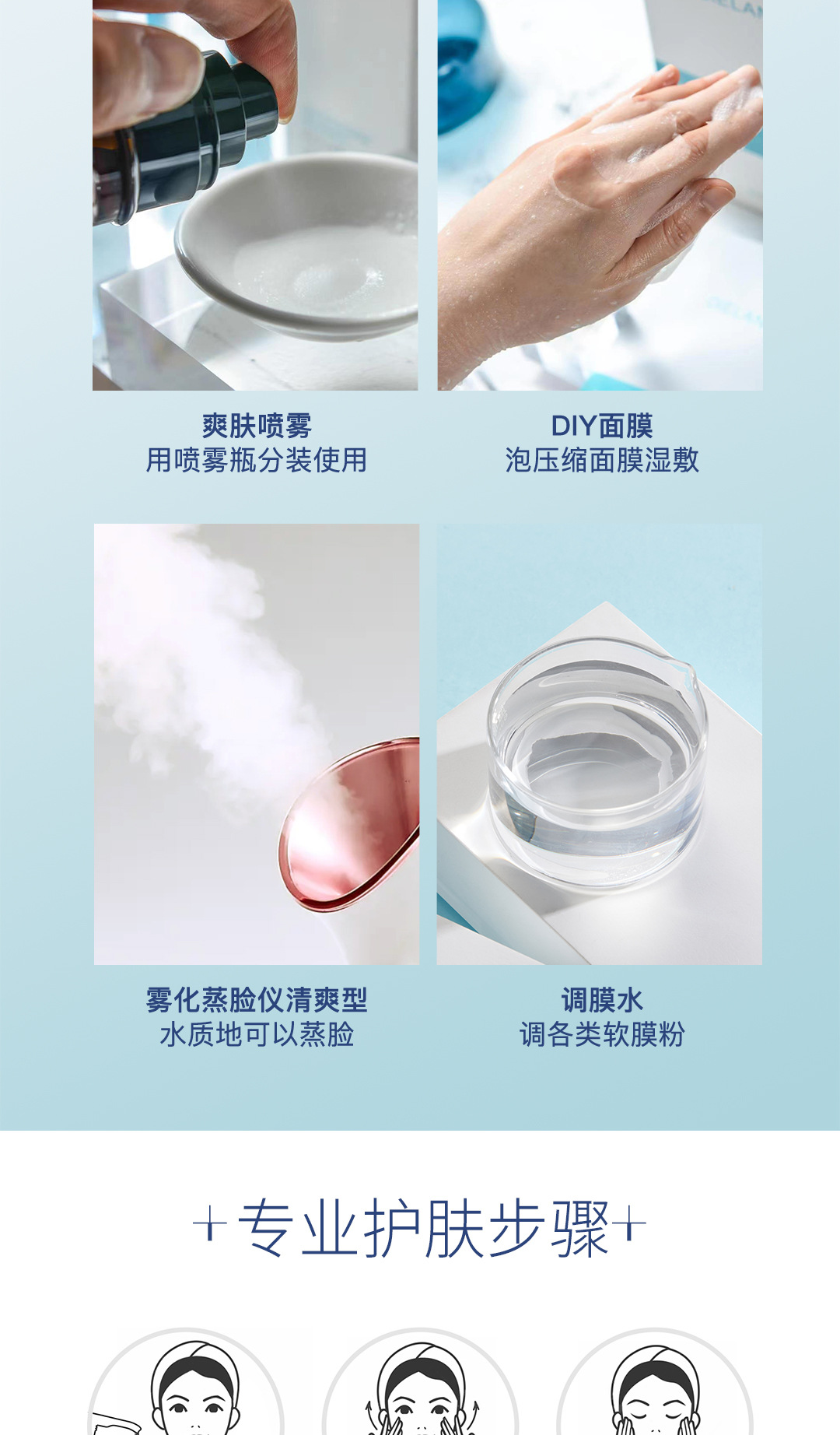 爽肤喷雾
用喷雾瓶分装使用

DIY面膜
泡压缩面膜湿敷

雾化蒸脸仪清爽型
水质地可以蒸脸

调膜水
调各类软膜粉

+专业护肤步骤+