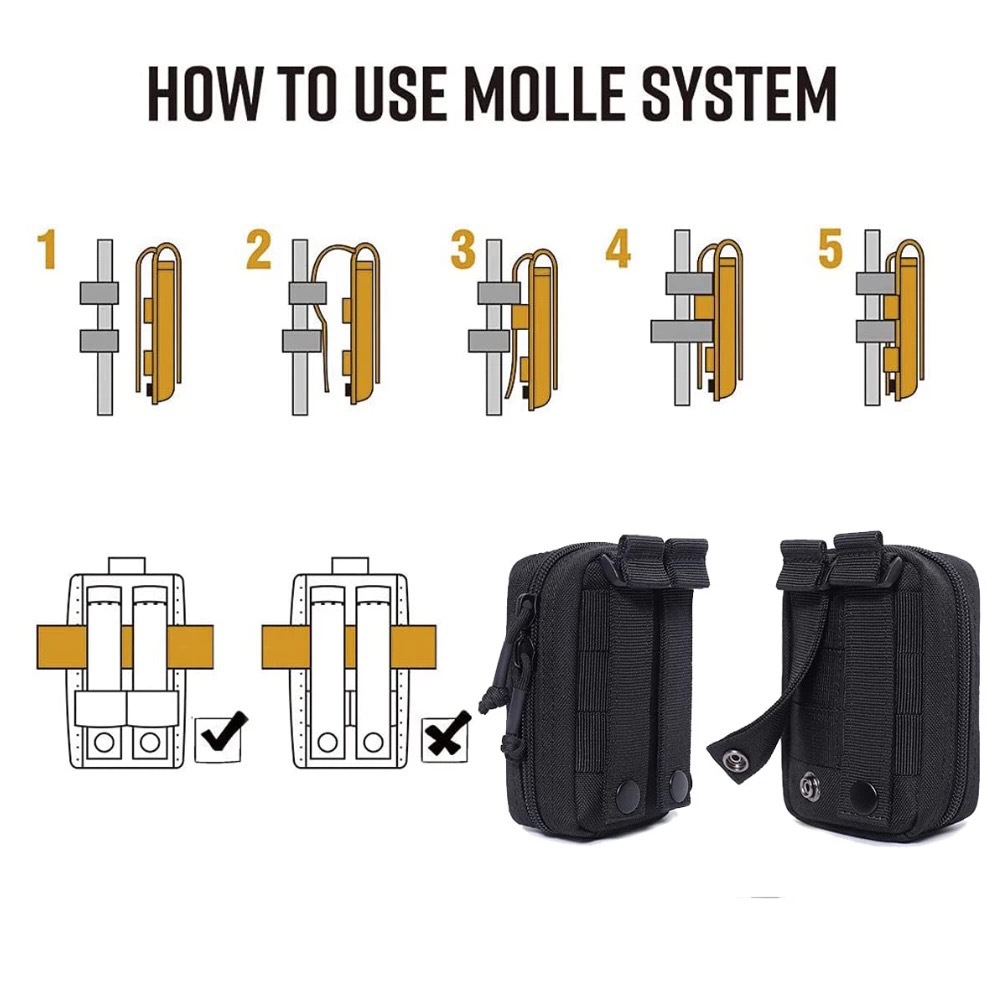 HOW TO USE MOLLE SYSTEM

1

2

3

4

5