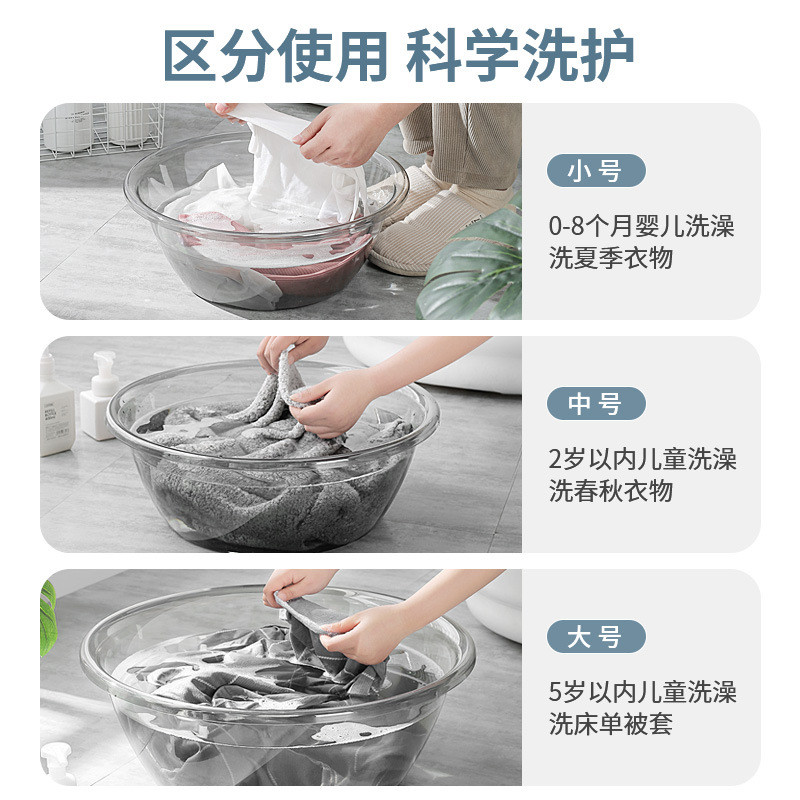 区分使用 科学洗护

小号

0-8个月婴儿洗澡
洗夏季衣物

中号

2岁以内儿童洗澡
洗春秋衣物

大号

5岁以内儿童洗澡
洗床单被套