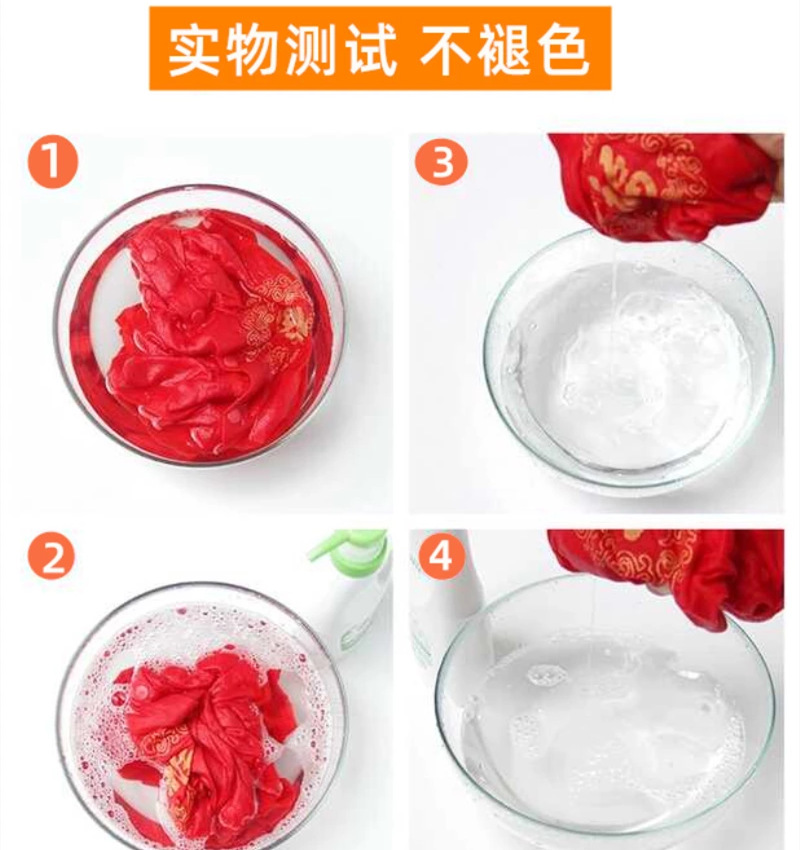 实物测试 不褪色

1

3

2

4