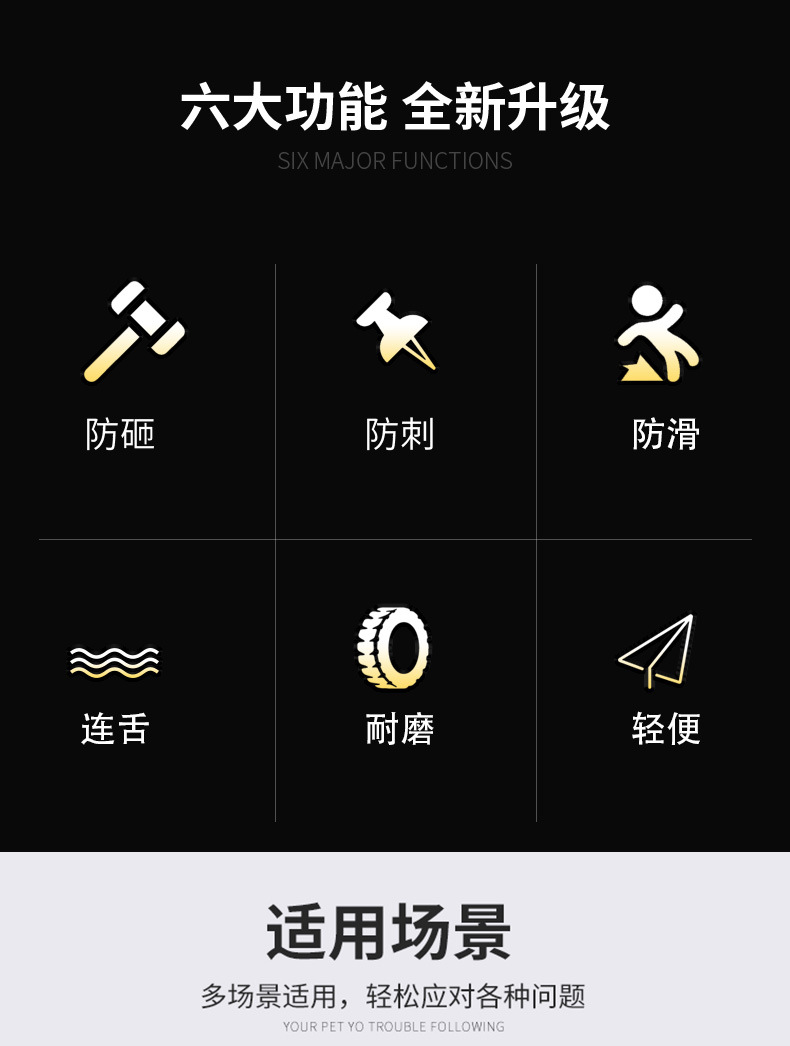 六大功能 全新升级

SIX MAJOR FUNCTIONS

防砸

防刺

防滑

连舌

耐磨

轻便

适用场景

多场景适用，轻松应对各种问题

YOUR PET YO TROUBLE FOLLOWING