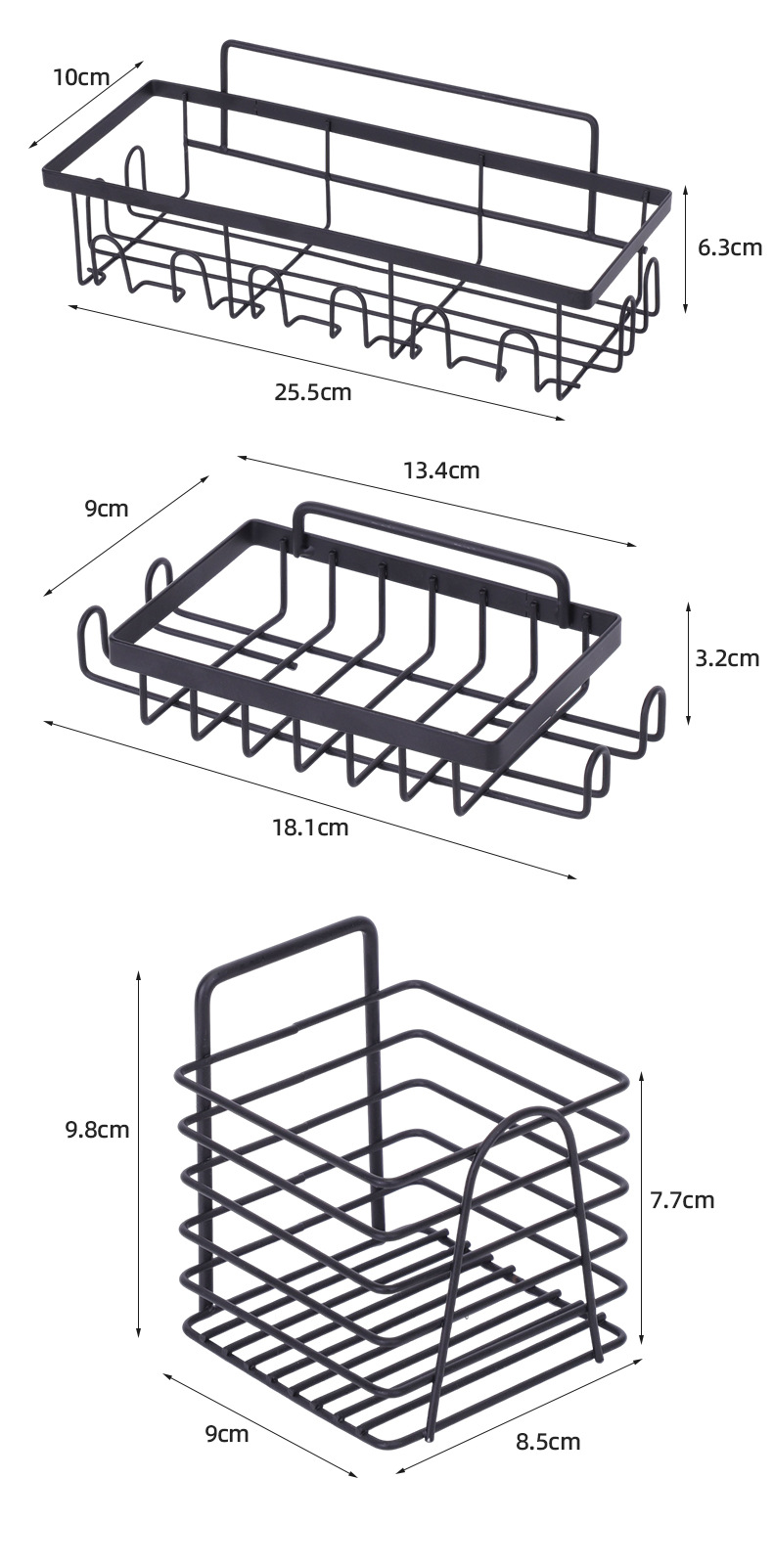 10cm
6.3cm
25.5cm
13.4cm
9cm
3.2cm
18.1cm
9.8cm
7.7cm
9cm
8.5cm