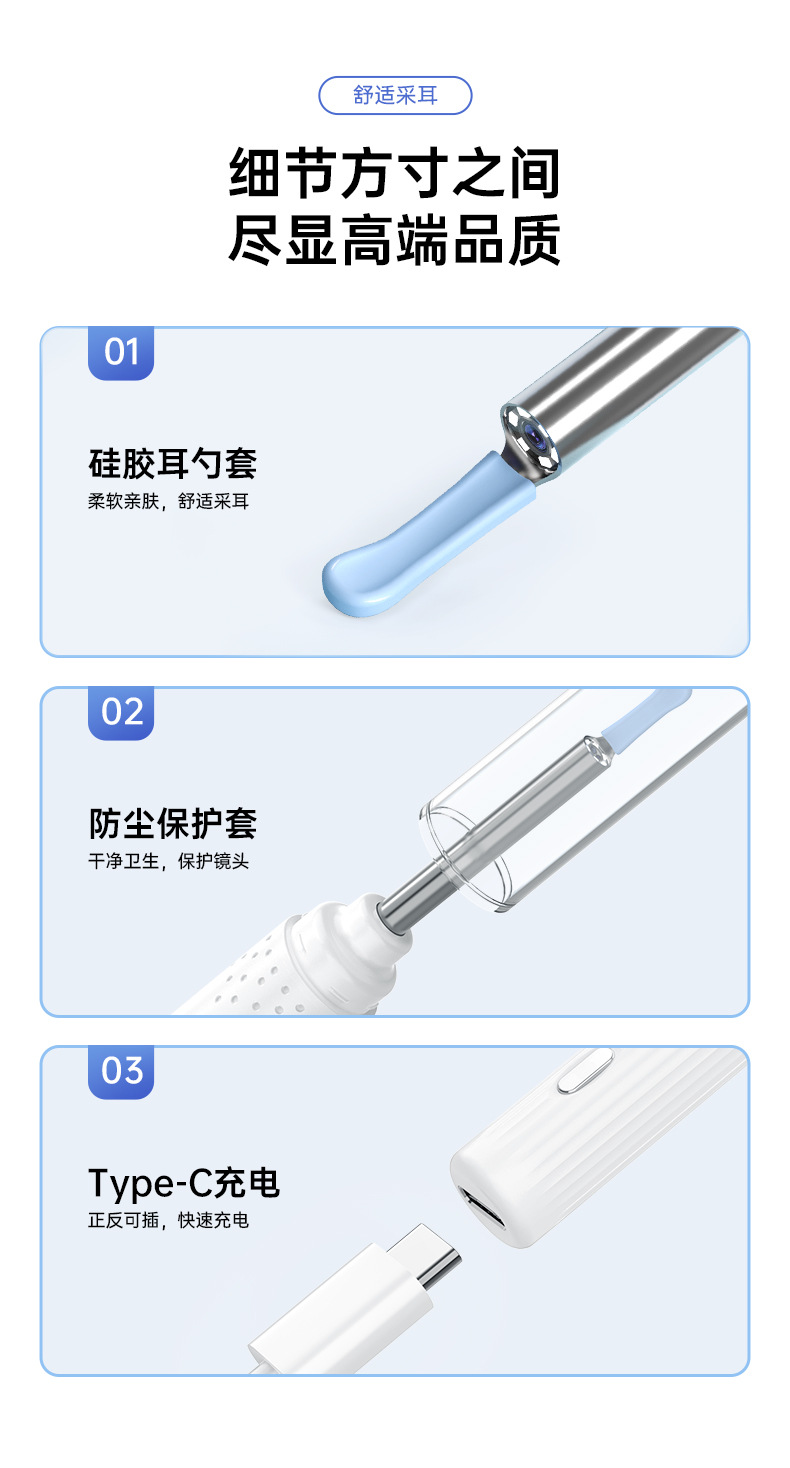 舒适采耳

细节方寸之间
尽显高端品质

01

硅胶耳勺套
柔软亲肤，舒适采耳

02

防尘保护套
干净卫生，保护镜头

03

Type-C充电
正反可插，快速充电