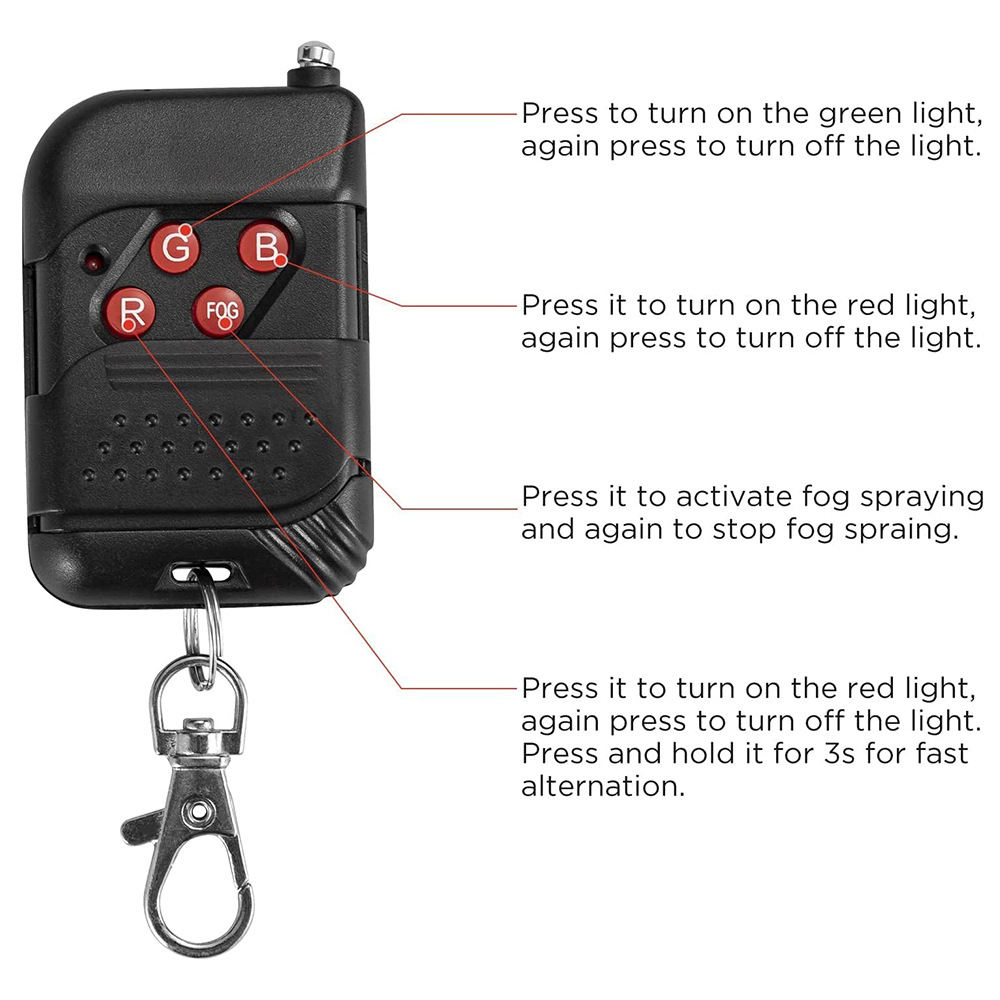 G
B
R
FOG

Press to turn on the green light, again press to turn off the light.

Press it to turn on the red light, again press to turn off the light.

Press it to activate fog spraying and again to stop fog spraing.

Press it to turn on the red light, again press to turn off the light. Press and hold it for 3s for fast alternation.