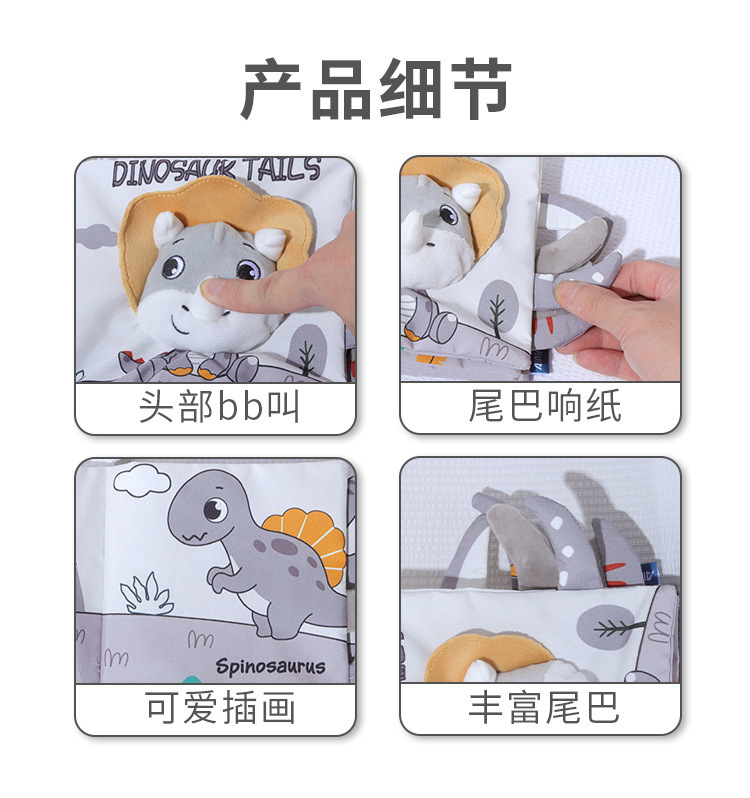 产品细节

DINOSAUR TAILS

头部bb叫

尾巴响纸

Spinosaurus

可爱插画

丰富尾巴