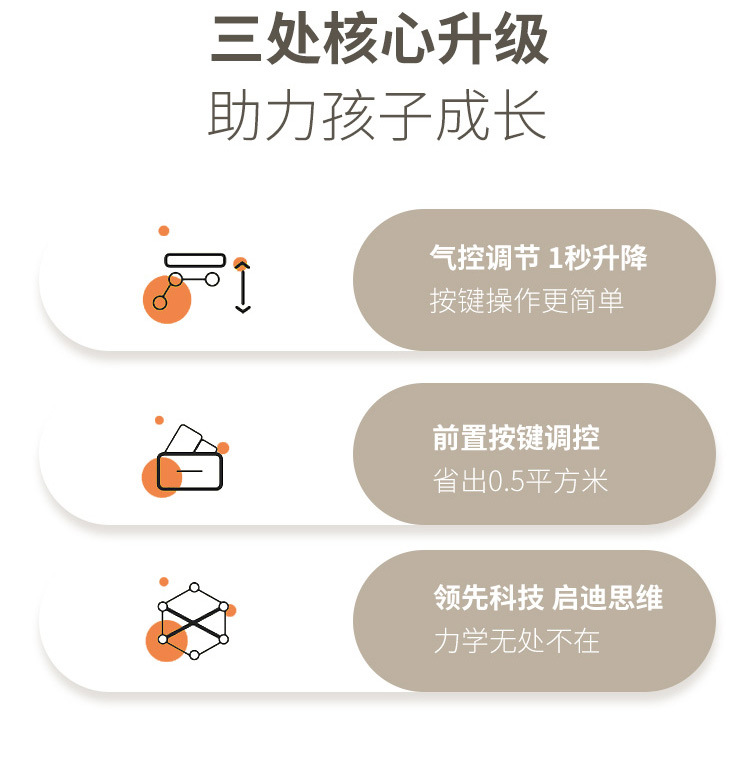 三处核心升级
助力孩子成长

气控调节 1秒升降
按键操作更简单

前置按键调控
省出0.5平方米

领先科技 启迪思维
力学无处不在