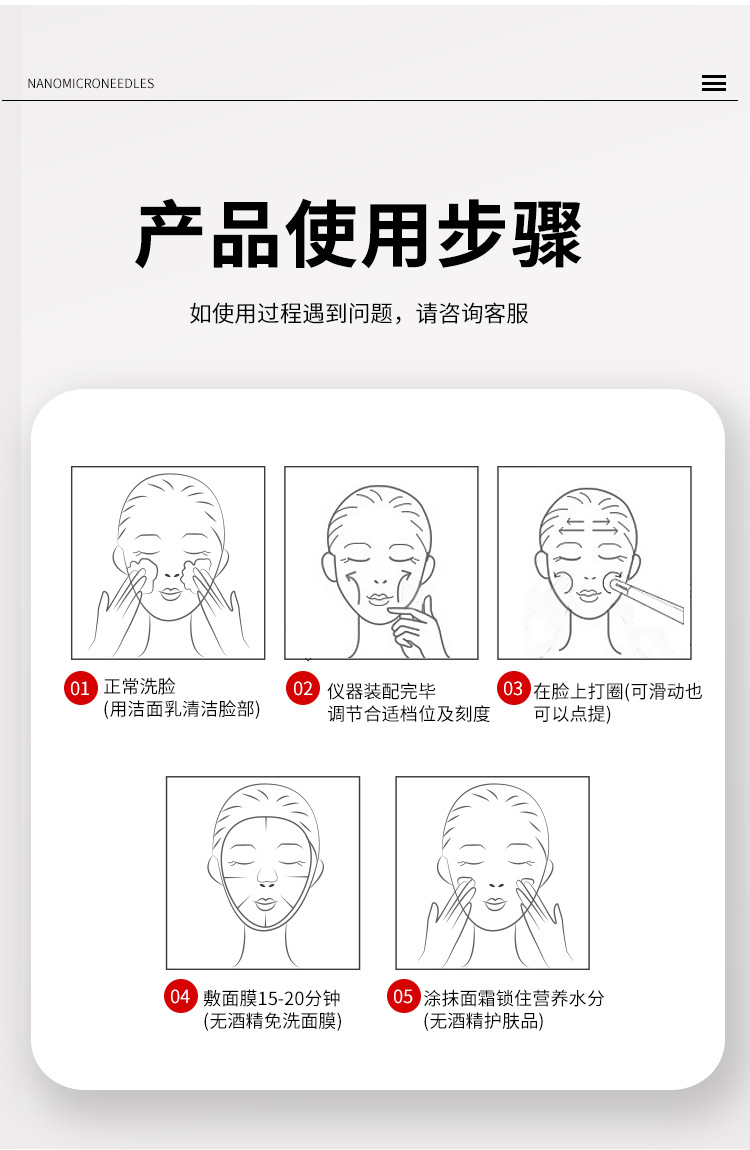 NANOMICRONEEDLES

产品使用步骤

如使用过程遇到问题，请咨询客服

01 正常洗脸
(用洁面乳清洁脸部)

02 仪器装配完毕
调节合适档位及刻度

03 在脸上打圈(可滑动也可以点提)

04 敷面膜15-20分钟
(无酒精免洗面膜)

05 涂抹面霜锁住营养水分
(无酒精护肤品)