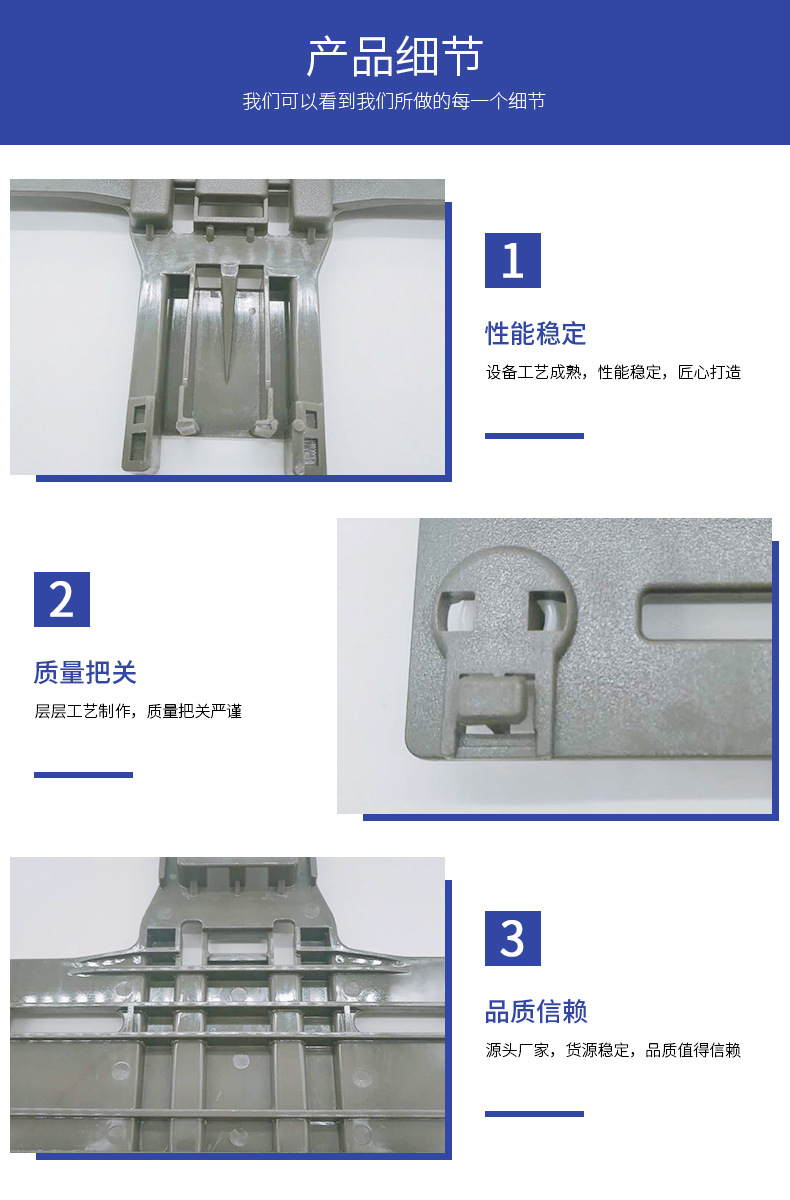 产品细节
我们可以看到我们所做的每一个细节

1
性能稳定
设备工艺成熟，性能稳定，匠心打造

2
质量把关
层层工艺制作，质量把关严谨

3
品质信赖
源头厂家，货源稳定，品质值得信赖