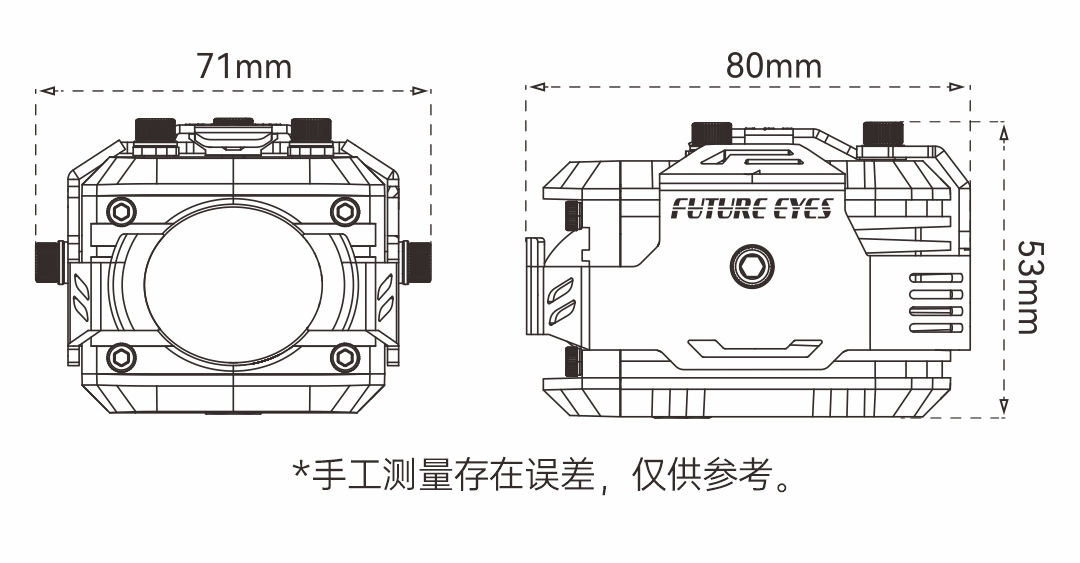 71mm

80mm

FUTURE EYES

53mm

*手工测量存在误差，仅供参考。