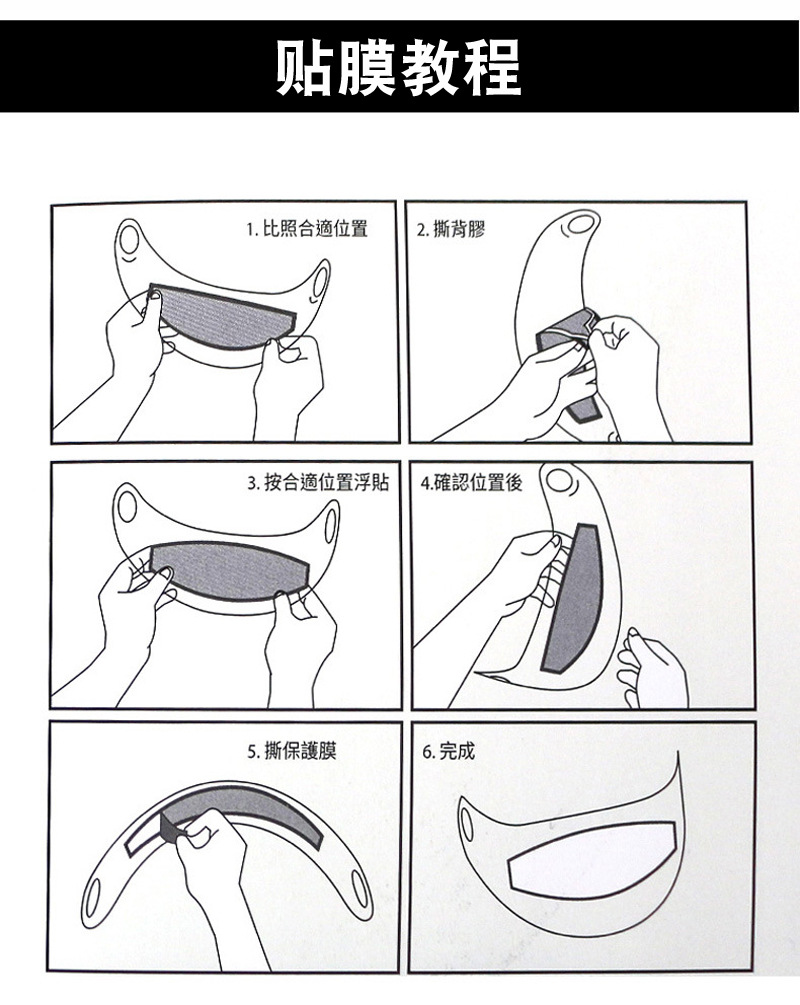 贴膜教程

1. 比照合適位置

2. 撕背膠

3. 按合適位置浮貼

4.確認位置後

5. 撕保護膜

6. 完成