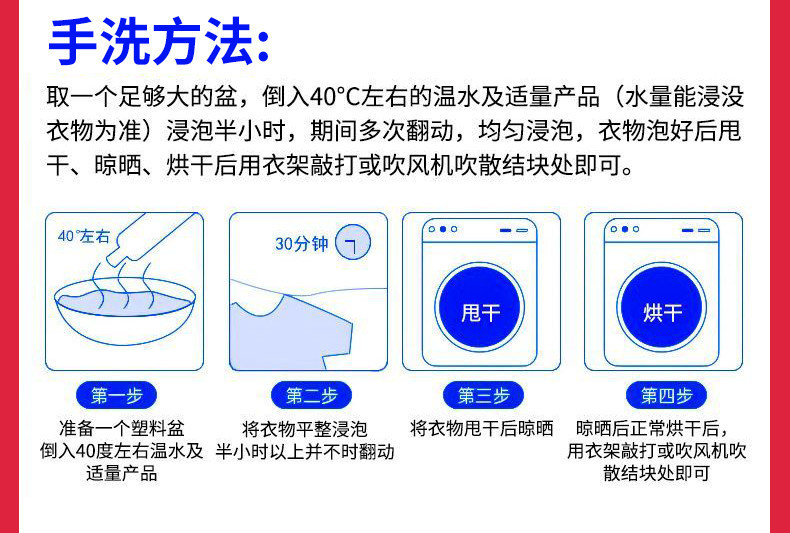 手洗方法:

取一个足够大的盆，倒入40°C左右的温水及适量产品（水量能浸没衣物为准）浸泡半小时，期间多次翻动，均匀浸泡，衣物泡好后甩干、晾晒、烘干后用衣架敲打或吹风机吹散结块处即可。

40°左右

30分钟

甩干

烘干

第一步

准备一个塑料盆
倒入40度左右温水及适量产品

第二步

将衣物平整浸泡
半小时以上并不时翻动

第三步

将衣物甩干后晾晒

第四步

晾晒后正常烘干后，用衣架敲打或吹风机吹散结块处即可