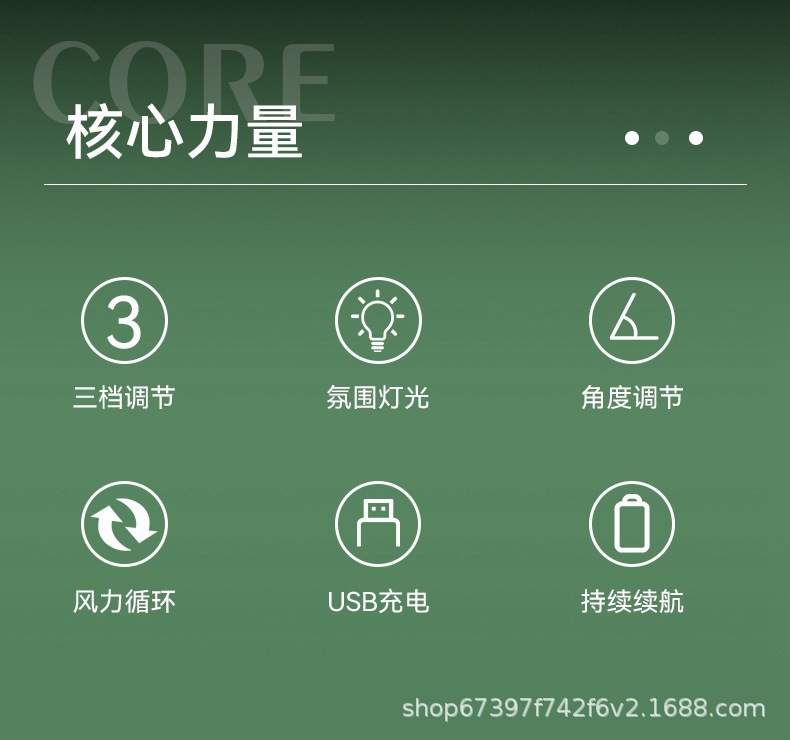 CORE

核心力量

3

三档调节

氛围灯光

角度调节

风力循环

USB充电

持续续航

shop67397f742f6v2.1688.com