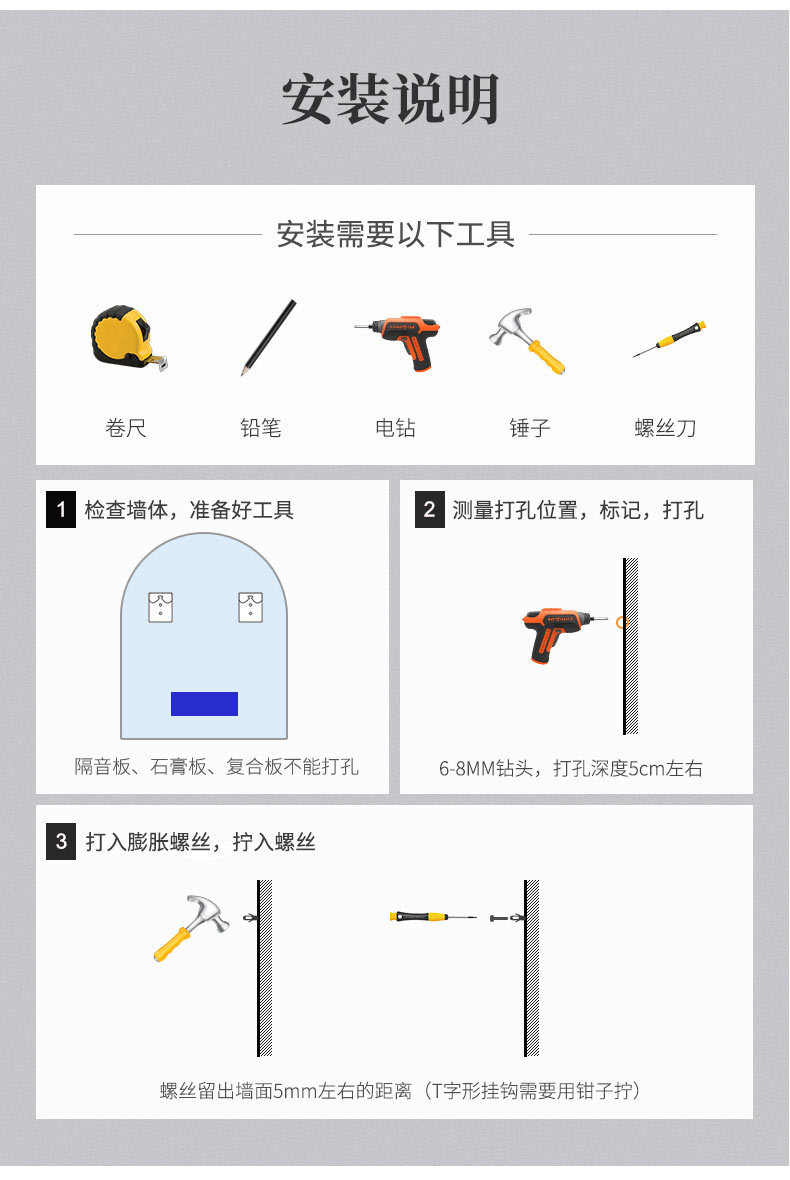 安装说明

安装需要以下工具

卷尺 铅笔 电钻 锤子 螺丝刀

1 检查墙体，准备好工具

隔音板、石膏板、复合板不能打孔

2 测量打孔位置，标记，打孔

6-8MM钻头，打孔深度5cm左右

3 打入膨胀螺丝，拧入螺丝

螺丝留出墙面5mm左右的距离（T字形挂钩需要用钳子拧）