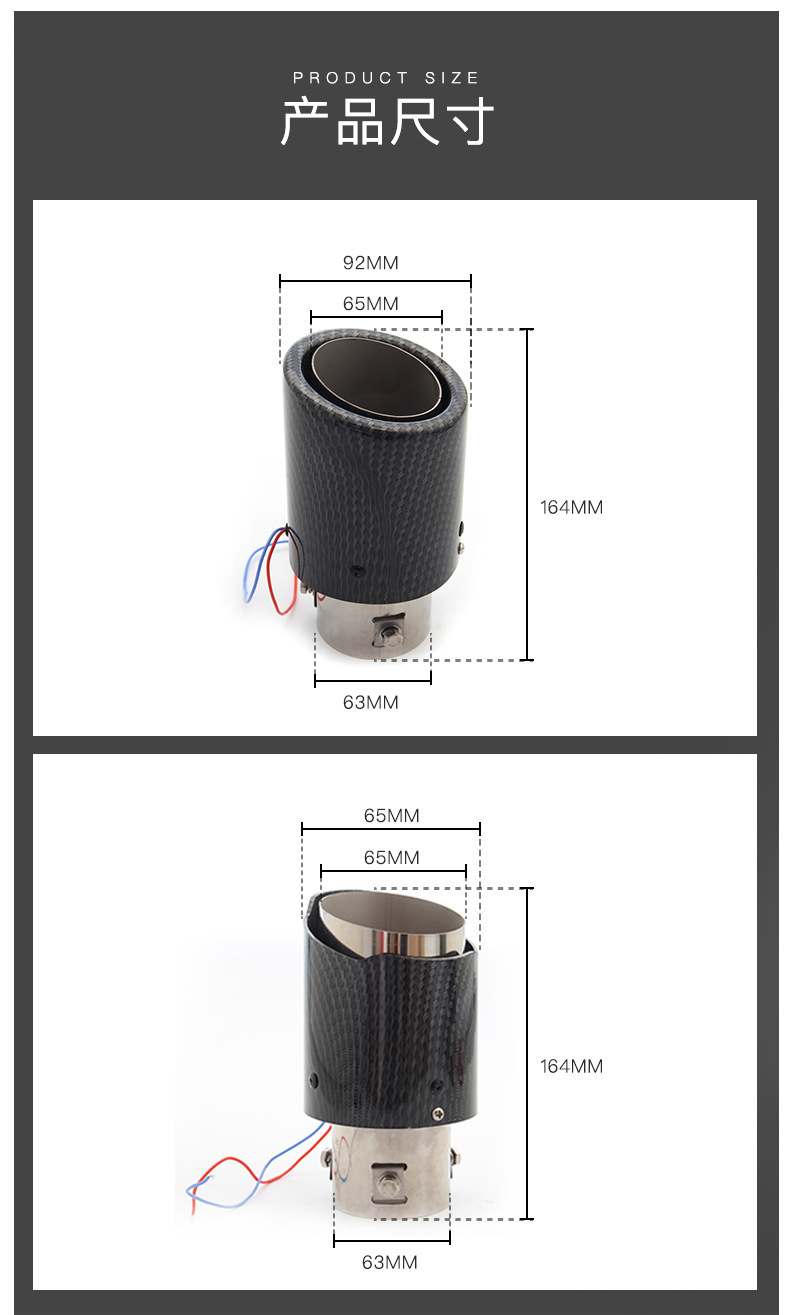 PRODUCT SIZE
产品尺寸

92MM
65MM
164MM
63MM

65MM
65MM
164MM
63MM