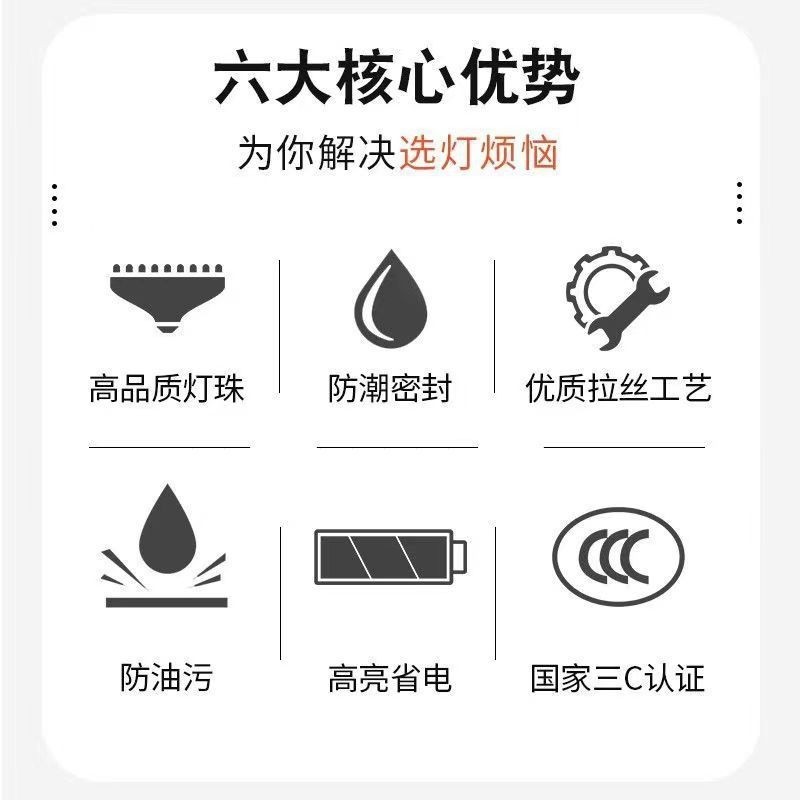 六大核心优势

为你解决选灯烦恼

高品质灯珠

防潮密封

优质拉丝工艺

防油污

高亮省电

国家三C认证