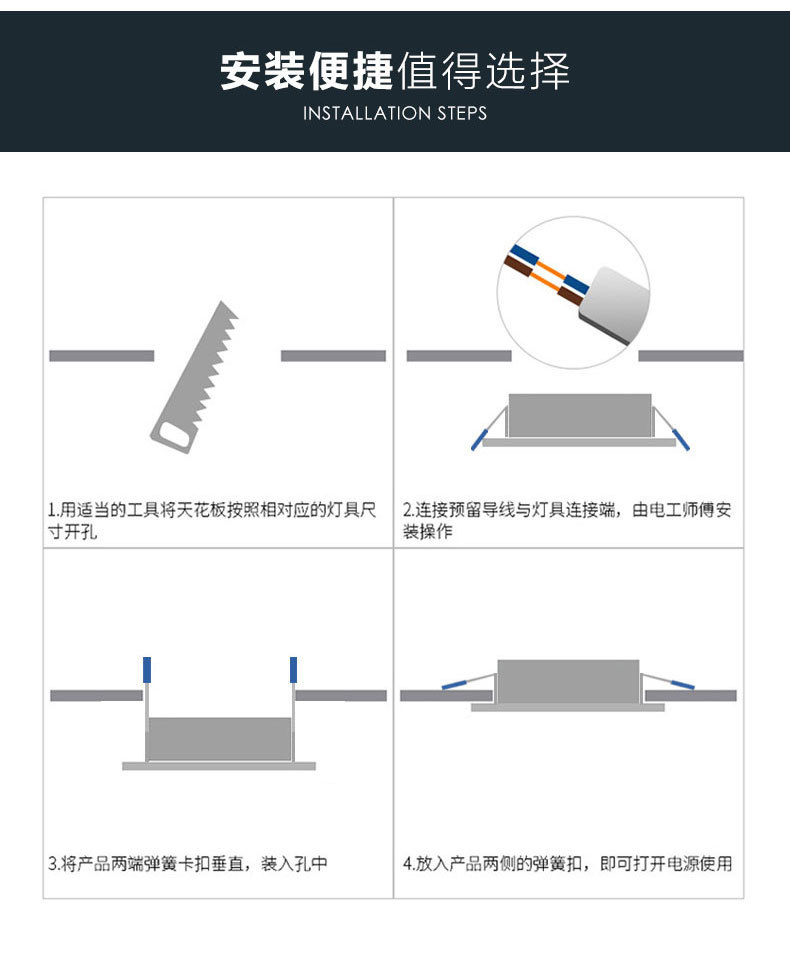 安装便捷值得选择
INSTALLATION STEPS

1.用适当的工具将天花板按照相对应的灯具尺寸开孔

2.连接预留导线与灯具连接端，由电工师傅安装操作

3.将产品两端弹簧卡扣垂直，装入孔中

4.放入产品两侧的弹簧扣，即可打开电源使用