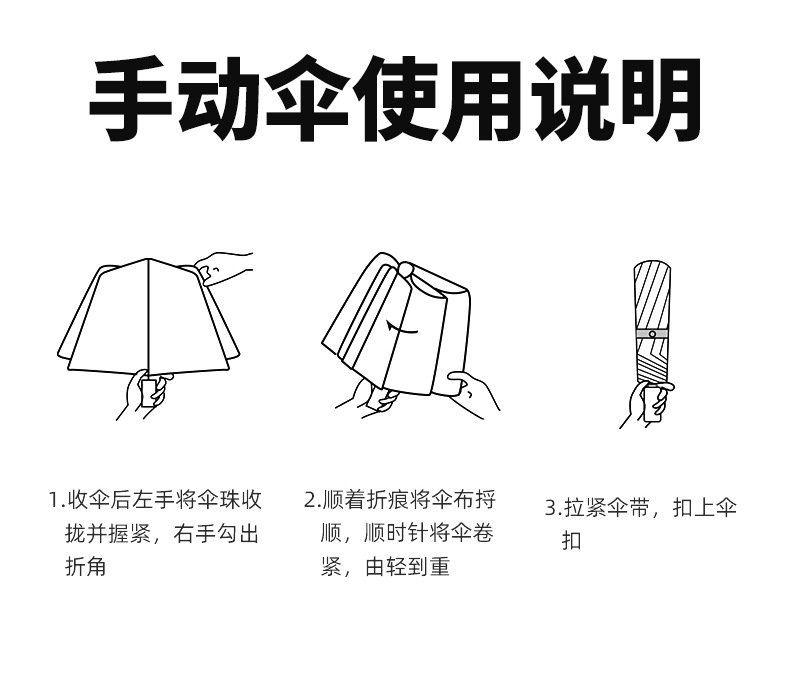 手动伞使用说明

1.收伞后左手将伞珠收拢并握紧，右手勾出折角

2.顺着折痕将伞布捋顺，顺时针将伞卷紧，由轻到重

3.拉紧伞带，扣上伞扣