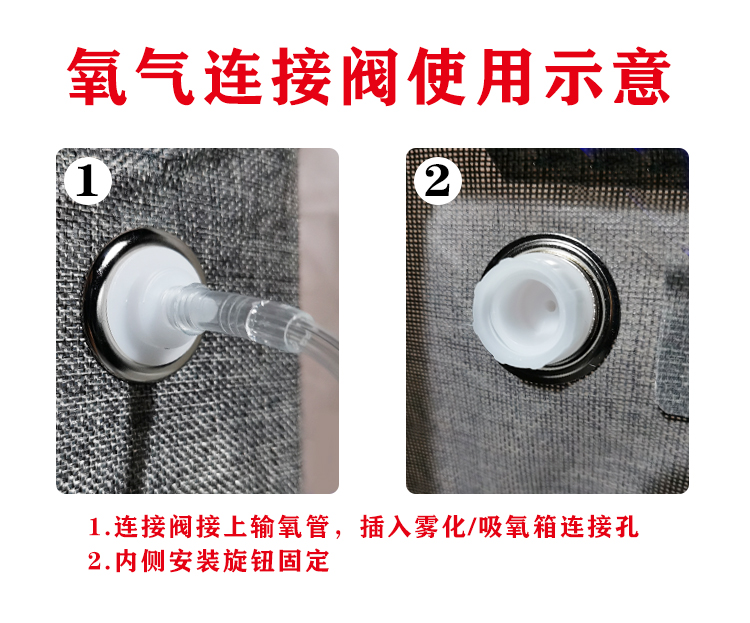 氧气连接阀使用示意

1

2

1.连接阀接上输氧管，插入雾化/吸氧箱连接孔
2.内侧安装旋钮固定