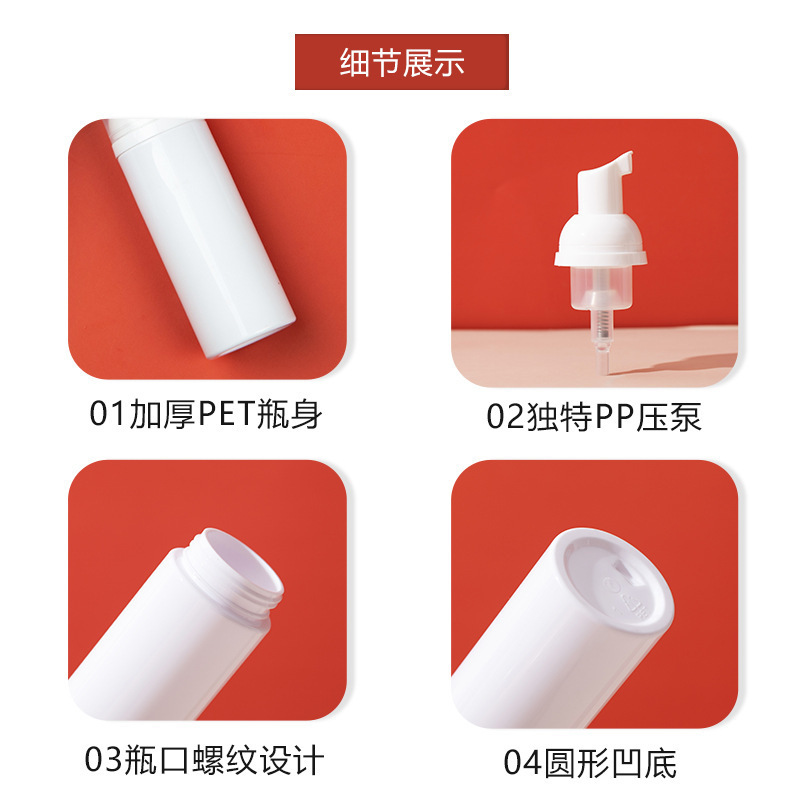 细节展示

01加厚PET瓶身

02独特PP压泵

03瓶口螺纹设计

04圆形凹底