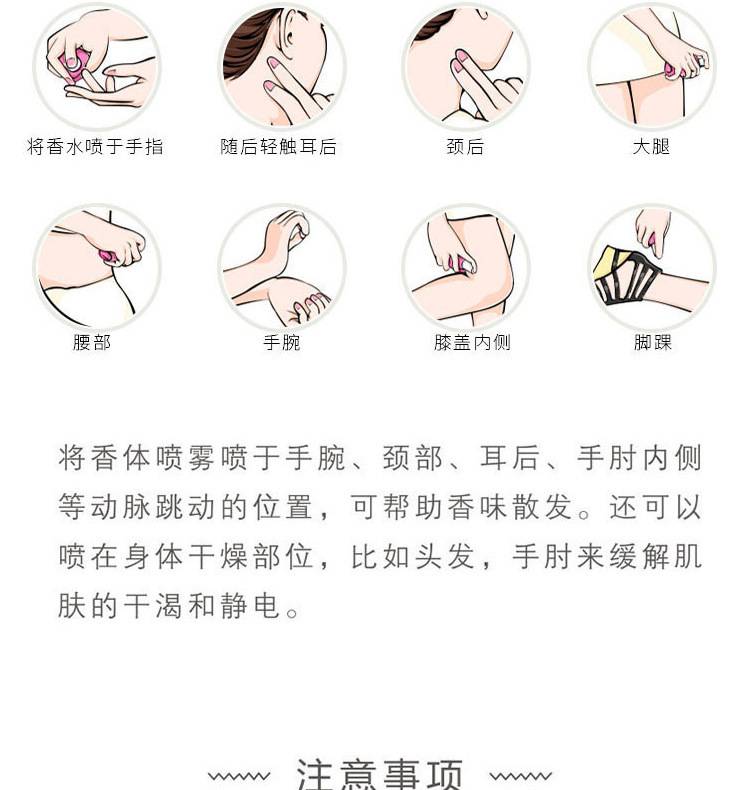 将香水喷于手指

随后轻触耳后

颈后

大腿

腰部

手腕

膝盖内侧

脚踝

将香体喷雾喷于手腕、颈部、耳后、手肘内侧等动脉跳动的位置，可帮助香味散发。还可以喷在身体干燥部位，比如头发，手肘来缓解肌肤的干渴和静电。

注意事项