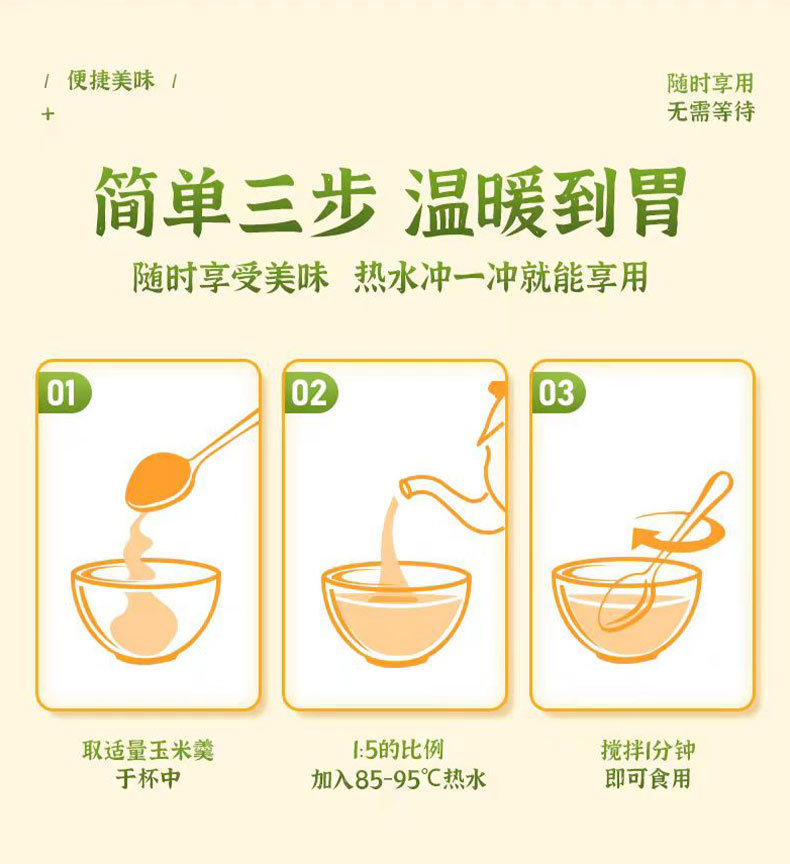 / 便捷美味 /
+

随时享用
无需等待

简单三步 温暖到胃

随时享受美味 热水冲一冲就能享用

01

02

03

取适量玉米羹
于杯中

1:5的比例
加入85-95℃热水

搅拌1分钟
即可食用