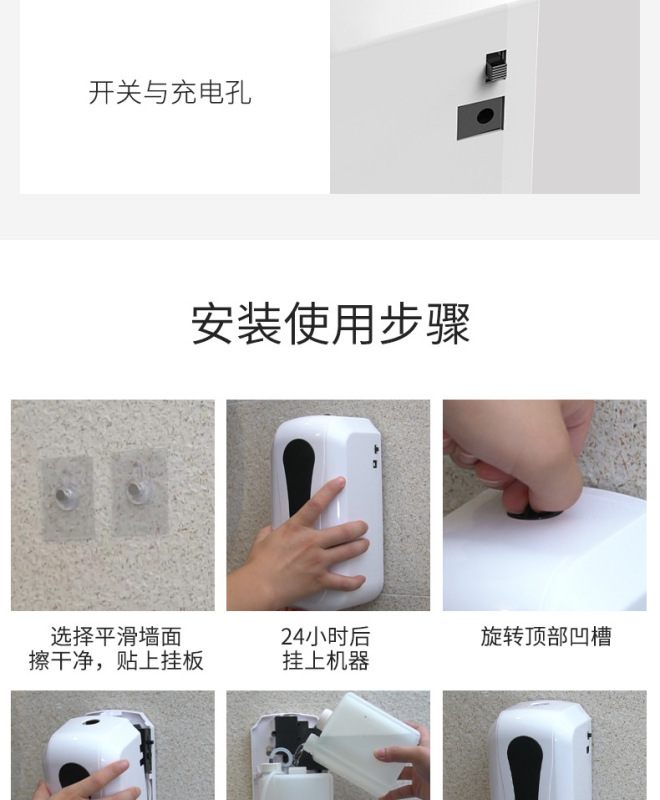 开关与充电孔

安装使用步骤

选择平滑墙面
擦干净，贴上挂板

24小时后
挂上机器

旋转顶部凹槽