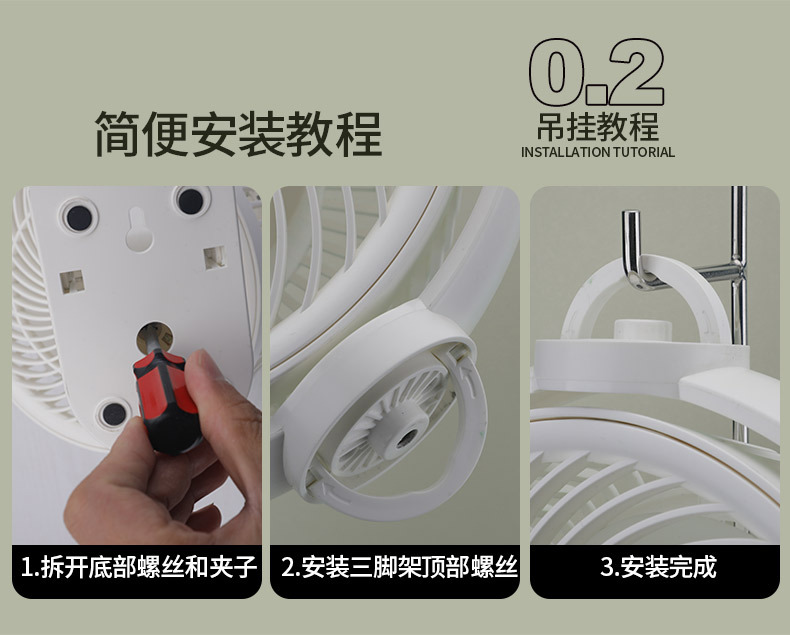 简便安装教程

0.2
吊挂教程
INSTALLATION TUTORIAL

1.拆开底部螺丝和夹子

2.安装三脚架顶部螺丝

3.安装完成